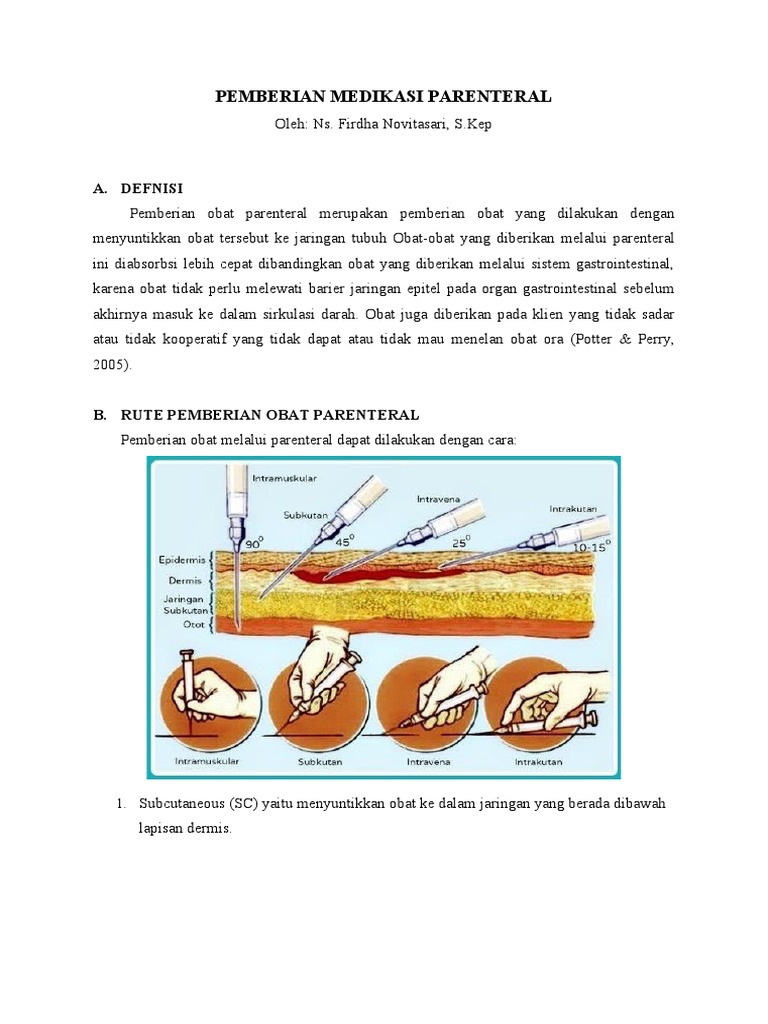 PEMBERIAN MEDIKASI PARENTERAL

Oleh: Ns. Firdha Novitasari, S.Kep

A. DEFNISI

Pemberian obat parenteral merupakan pemberian obat yang dilakukan dengan menyuntikkan obat tersebut ke jaringan tubuh Obat-obat yang diberikan melalui parenteral ini diabsorbsi lebih cepat dibandingkan obat yang diberikan melalui sistem gastrointestinal, karena obat tidak perlu melewati barier jaringan epitel pada organ gastrointestinal sebelum akhirnya masuk ke dalam sirkulasi darah. Obat juga diberikan pada klien yang tidak sadar atau tidak kooperatif yang tidak dapat atau tidak mau menelan obat ora (Potter & Perry, 2005).

B. RUTE PEMBERIAN OBAT PARENTERAL

Pemberian obat melalui parenteral dapat dilakukan dengan cara:

Intramuskular
Subkutan
Intravena
Intrakutan
$90^0$
$45^0$
$25^0$
$10\text{-}15^0$
Epidermis
Dermis
Jaringan Subkutan
Otot
Intramuskular
Subkutan
Intravena
Intrakutan

1. Subcutaneous (SC) yaitu menyuntikkan obat ke dalam jaringan yang berada dibawah lapisan dermis.