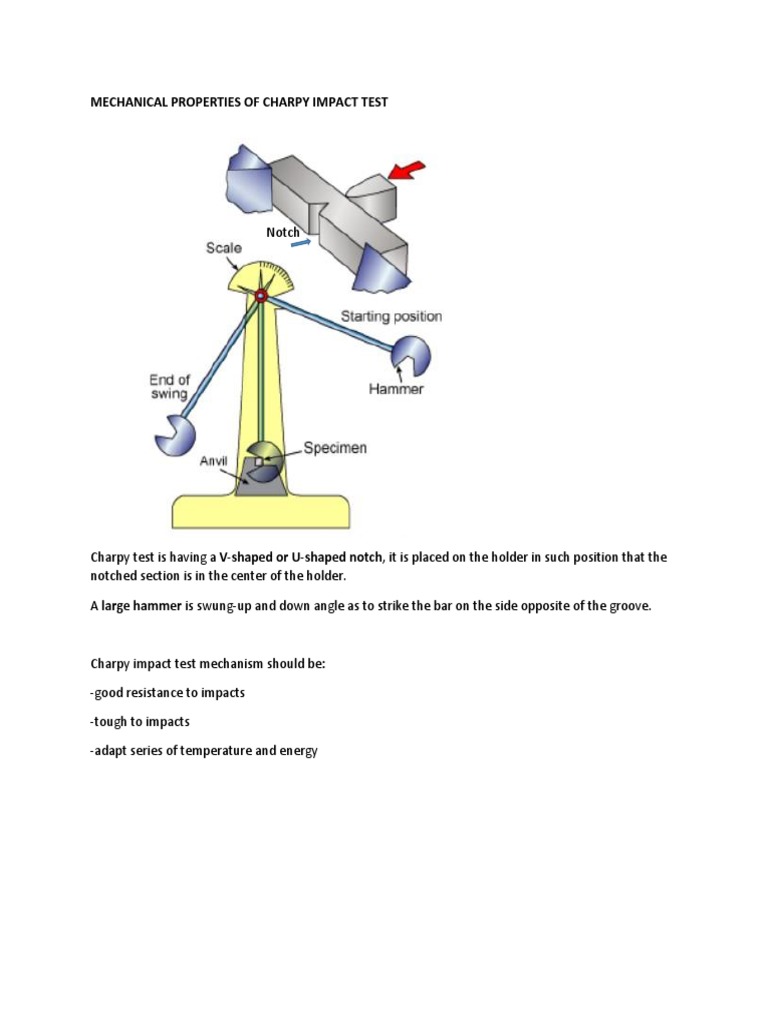 MECHANICAL PROPERTIES OF CHARPY IMPACT TEST

Notch

Scale

Starting position

End of swing

Hammer

Specimen

Anvil

Charpy test is having a V-shaped or U-shaped notch, it is placed on the holder in such position that the notched section is in the center of the holder.

A large hammer is swung-up and down angle as to strike the bar on the side opposite of the groove.

Charpy impact test mechanism should be:

-good resistance to impacts

-tough to impacts

-adapt series of temperature and energy