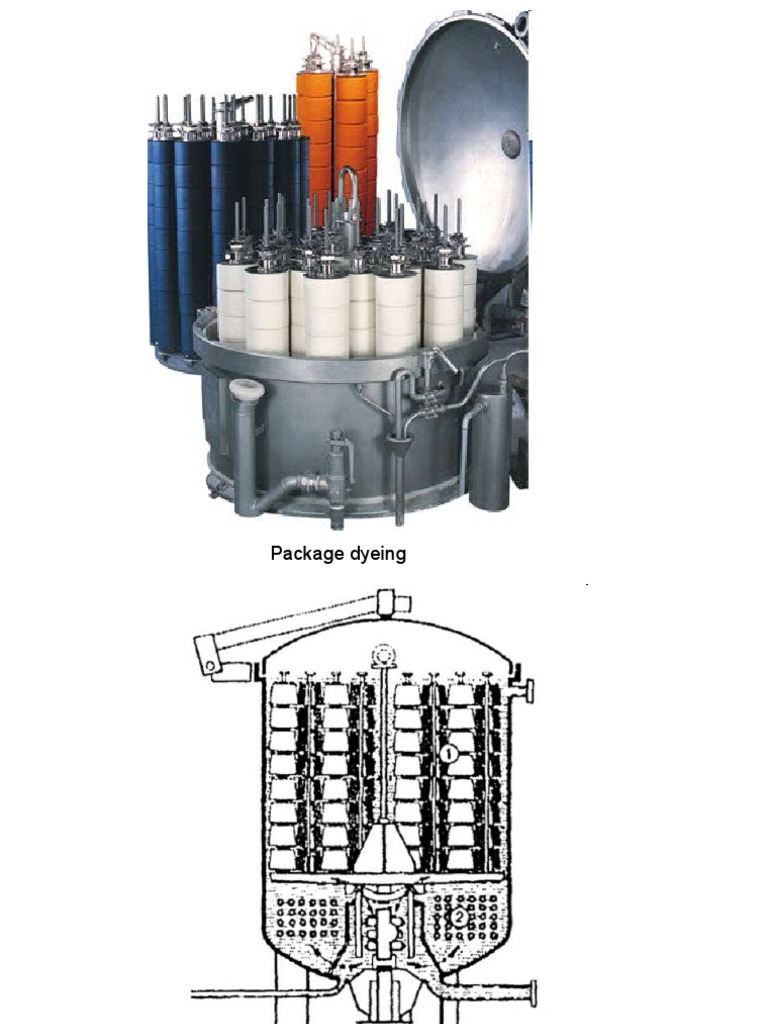 Package dyeing

1

2