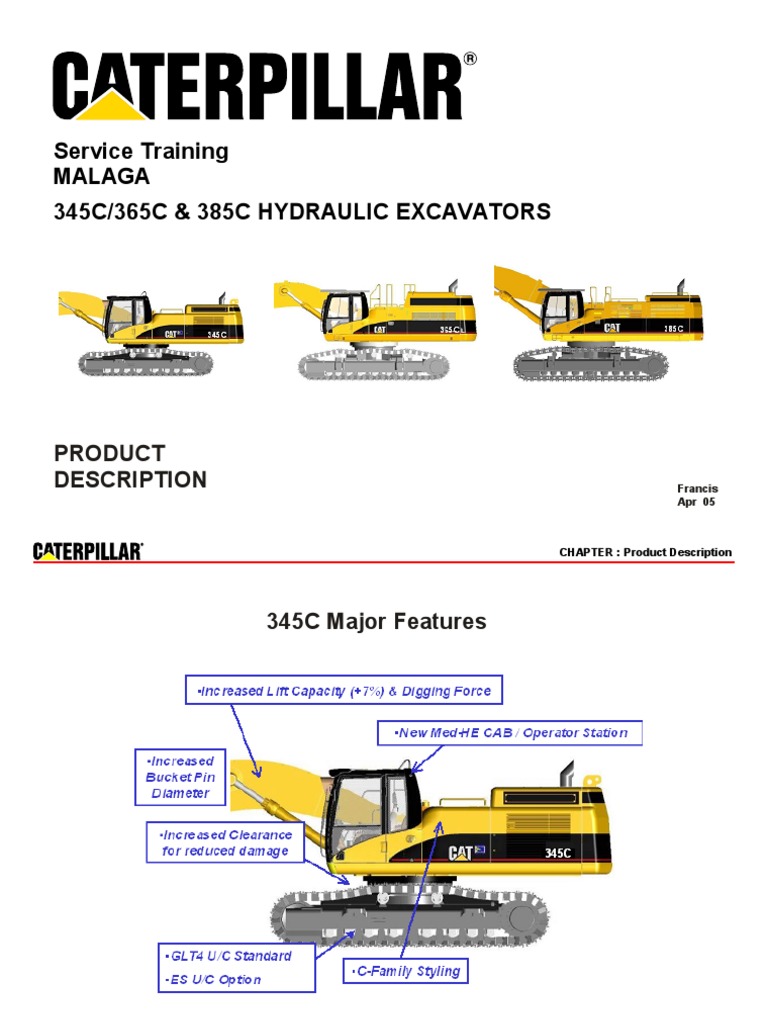 CATERPILLAR®

Service Training
MALAGA

345C/365C & 385C HYDRAULIC EXCAVATORS

CAT 345C

CAT 365C L

CAT 385C

PRODUCT DESCRIPTION

Francis
Apr 05

CATERPILLAR®

CHAPTER : Product Description

345C Major Features

•Increased Lift Capacity (+7%) & Digging Force

•New Med-HE CAB / Operator Station

•Increased Bucket Pin Diameter

•Increased Clearance for reduced damage

CAT 345C

•GLT4 U/C Standard

•ES U/C Option

•C-Family Styling