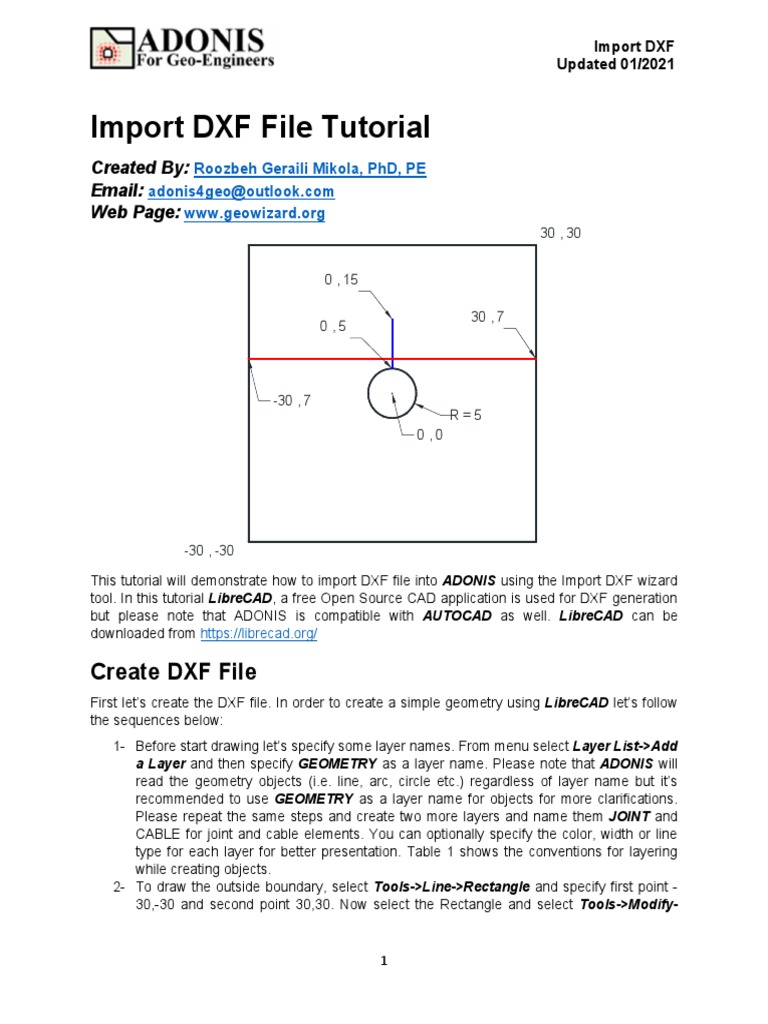 ADONIS
For Geo-Engineers

Import DXF
Updated 01/2021

Import DXF File Tutorial

Created By: Roozbeh Geraili Mikola, PhD, PE
Email: adonis4geo@outlook.com
Web Page: www.geowizard.org

30 , 30

0 , 15

0 , 5

30 , 7

-30 , 7

R = 5

0 , 0

-30 , -30

This tutorial will demonstrate how to import DXF file into ADONIS using the Import DXF wizard tool. In this tutorial LibreCAD, a free Open Source CAD application is used for DXF generation but please note that ADONIS is compatible with AUTOCAD as well. LibreCAD can be downloaded from https://librecad.org/

Create DXF File

First let's create the DXF file. In order to create a simple geometry using LibreCAD let's follow the sequences below:

1- Before start drawing let's specify some layer names. From menu select Layer List->Add a Layer and then specify GEOMETRY as a layer name. Please note that ADONIS will read the geometry objects (i.e. line, arc, circle etc.) regardless of layer name but it's recommended to use GEOMETRY as a layer name for objects for more clarifications. Please repeat the same steps and create two more layers and name them JOINT and CABLE for joint and cable elements. You can optionally specify the color, width or line type for each layer for better presentation. Table 1 shows the conventions for layering while creating objects.

2- To draw the outside boundary, select Tools->Line->Rectangle and specify first point -30,-30 and second point 30,30. Now select the Rectangle and select Tools->Modify-

1