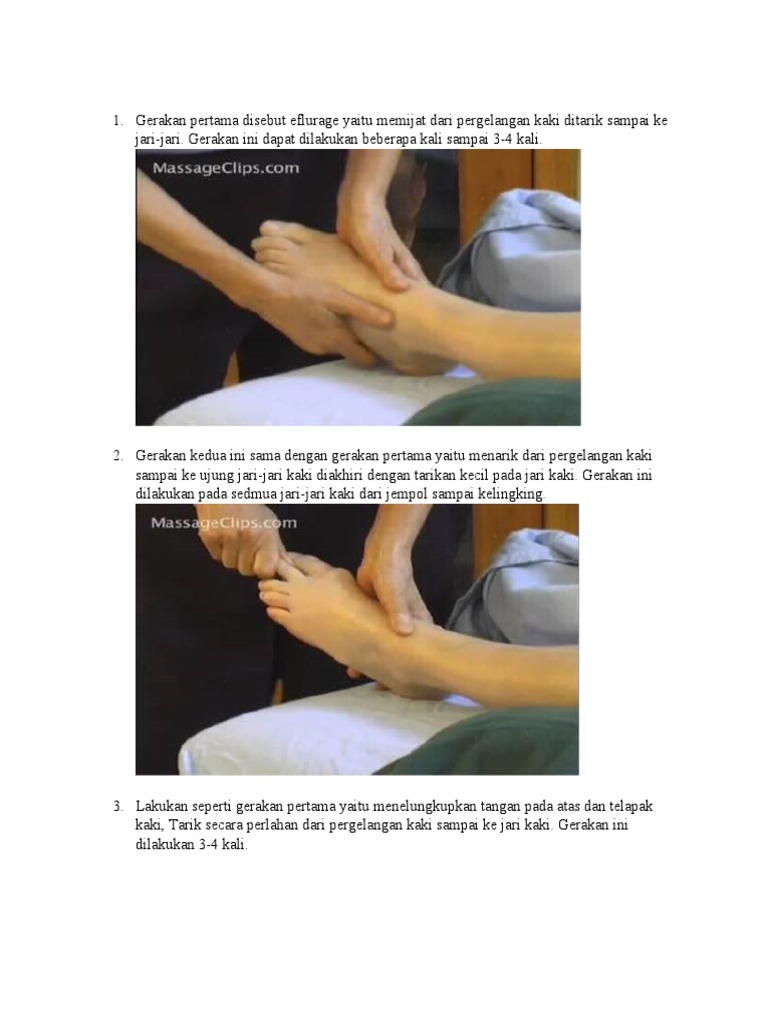 1. Gerakan pertama disebut eflurage yaitu memijat dari pergelangan kaki ditarik sampai ke jari-jari. Gerakan ini dapat dilakukan beberapa kali sampai 3-4 kali.

MassageClips.com

2. Gerakan kedua ini sama dengan gerakan pertama yaitu menarik dari pergelangan kaki sampai ke ujung jari-jari kaki diakhiri dengan tarikan kecil pada jari kaki. Gerakan ini dilakukan pada sedmua jari-jari kaki dari jempol sampai kelingking.

MassageClips.com

3. Lakukan seperti gerakan pertama yaitu menelungkupkan tangan pada atas dan telapak kaki, Tarik secara perlahan dari pergelangan kaki sampai ke jari kaki. Gerakan ini dilakukan 3-4 kali.