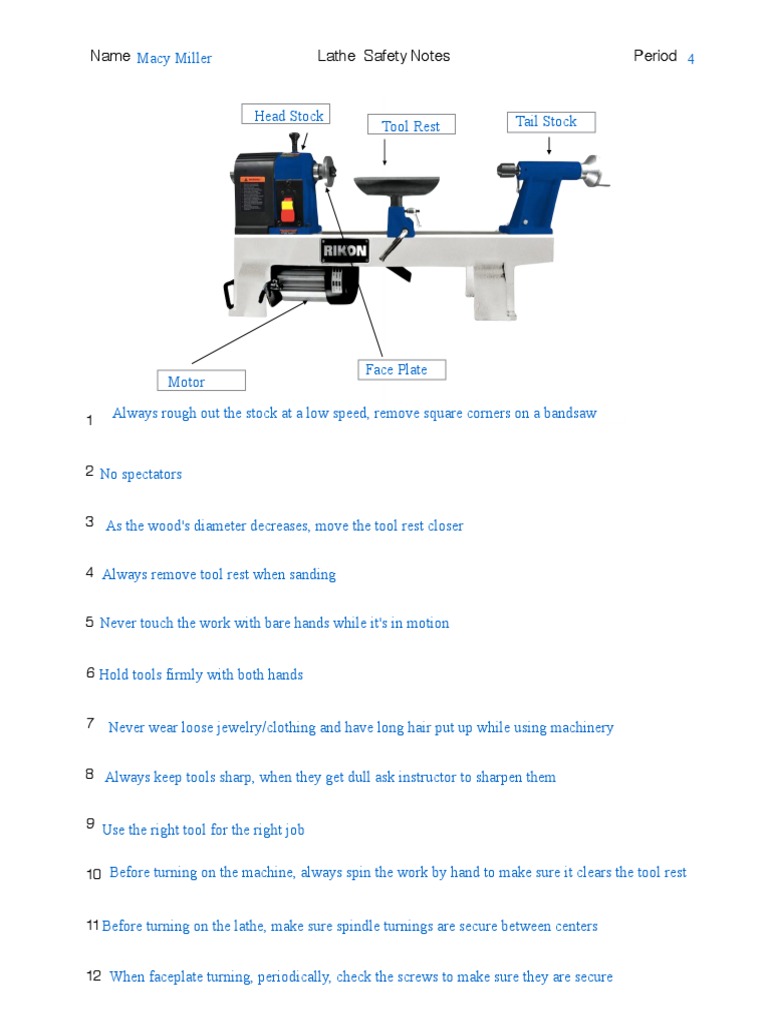 Name Macy Miller          Lathe Safety Notes          Period 4

Head Stock
Tool Rest
Tail Stock
RIKON
Motor
Face Plate

1 Always rough out the stock at a low speed, remove square corners on a bandsaw

2 No spectators

3 As the wood's diameter decreases, move the tool rest closer

4 Always remove tool rest when sanding

5 Never touch the work with bare hands while it's in motion

6 Hold tools firmly with both hands

7 Never wear loose jewelry/clothing and have long hair put up while using machinery

8 Always keep tools sharp, when they get dull ask instructor to sharpen them

9 Use the right tool for the right job

10 Before turning on the machine, always spin the work by hand to make sure it clears the tool rest

11 Before turning on the lathe, make sure spindle turnings are secure between centers

12 When faceplate turning, periodically, check the screws to make sure they are secure