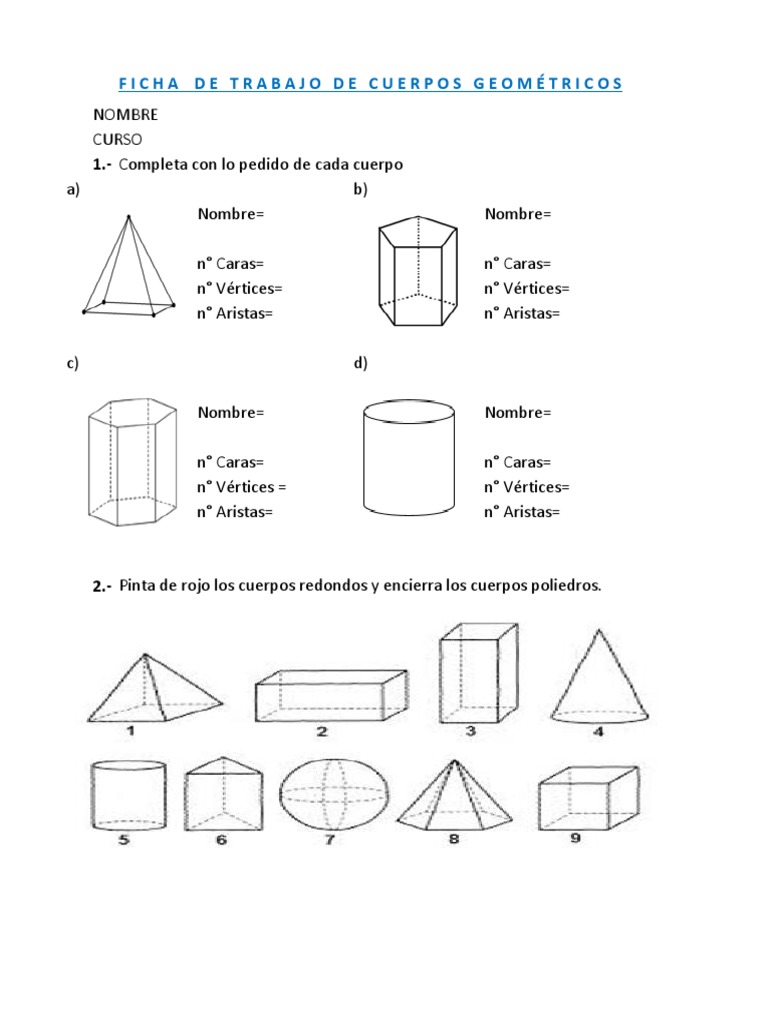 FICHA DE TRABAJO DE CUERPOS GEOMÉTRICOS

NOMBRE
CURSO
1.- Completa con lo pedido de cada cuerpo

a)
Nombre=

n° Caras=
n° Vértices=
n° Aristas=

b)
Nombre=

n° Caras=
n° Vértices=
n° Aristas=

c)
Nombre=

n° Caras=
n° Vértices =
n° Aristas=

d)
Nombre=

n° Caras=
n° Vértices=
n° Aristas=

2.- Pinta de rojo los cuerpos redondos y encierra los cuerpos poliedros.

1 2 3 4
5 6 7 8 9