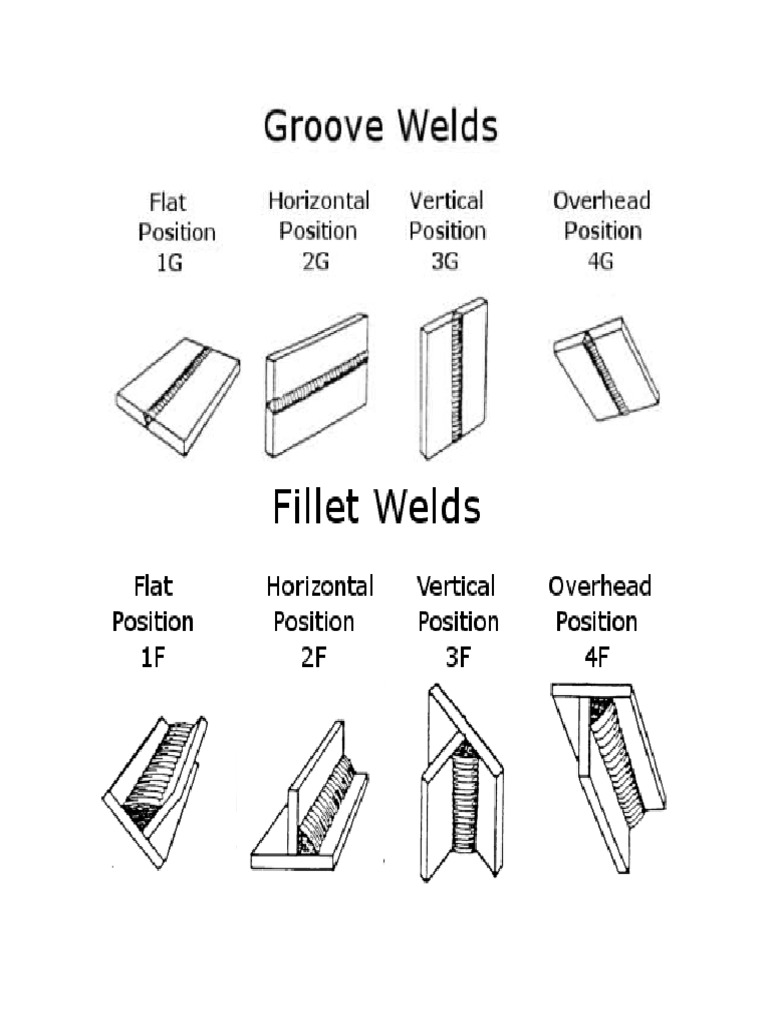 Groove Welds

Flat Position 1G

Horizontal Position 2G

Vertical Position 3G

Overhead Position 4G

Fillet Welds

Flat Position 1F

Horizontal Position 2F

Vertical Position 3F

Overhead Position 4F