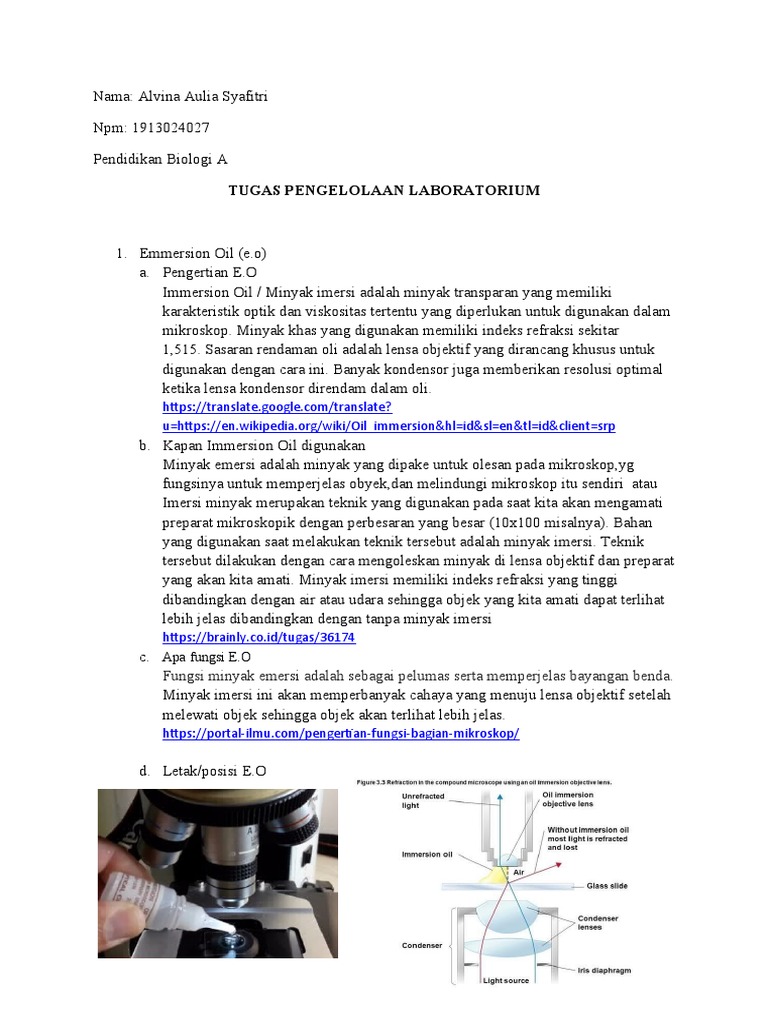 Nama: Alvina Aulia Syafitri

Npm: 1913024027

Pendidikan Biologi A

TUGAS PENGELOLAAN LABORATORIUM

1. Emmersion Oil (e.o)
a. Pengertian E.O
Immersion Oil / Minyak imersi adalah minyak transparan yang memiliki karakteristik optik dan viskositas tertentu yang diperlukan untuk digunakan dalam mikroskop. Minyak khas yang digunakan memiliki indeks refraksi sekitar 1,515. Sasaran rendaman oli adalah lensa objektif yang dirancang khusus untuk digunakan dengan cara ini. Banyak kondensor juga memberikan resolusi optimal ketika lensa kondensor direndam dalam oli.
https://translate.google.com/translate?u=https://en.wikipedia.org/wiki/Oil_immersion&hl=id&sl=en&tl=id&client=srp
b. Kapan Immersion Oil digunakan
Minyak emersi adalah minyak yang dipake untuk olesan pada mikroskop,yg fungsinya untuk memperjelas obyek,dan melindungi mikroskop itu sendiri atau Imersi minyak merupakan teknik yang digunakan pada saat kita akan mengamati preparat mikroskopik dengan perbesaran yang besar (10x100 misalnya). Bahan yang digunakan saat melakukan teknik tersebut adalah minyak imersi. Teknik tersebut dilakukan dengan cara mengoleskan minyak di lensa objektif dan preparat yang akan kita amati. Minyak imersi memiliki indeks refraksi yang tinggi dibandingkan dengan air atau udara sehingga objek yang kita amati dapat terlihat lebih jelas dibandingkan dengan tanpa minyak imersi
https://brainly.co.id/tugas/36174
c. Apa fungsi E.O
Fungsi minyak emersi adalah sebagai pelumas serta memperjelas bayangan benda. Minyak imersi ini akan memperbanyak cahaya yang menuju lensa objektif setelah melewati objek sehingga objek akan terlihat lebih jelas.
https://portal-ilmu.com/pengertian-fungsi-bagian-mikroskop/

d. Letak/posisi E.O

Figure 3.3 Refraction in the compound microscope using an oil immersion objective lens.
Unrefracted light
Oil immersion objective lens
Without immersion oil most light is refracted and lost
Immersion oil
Air
Glass slide
Condenser lenses
Condenser
Iris diaphragm
Light source