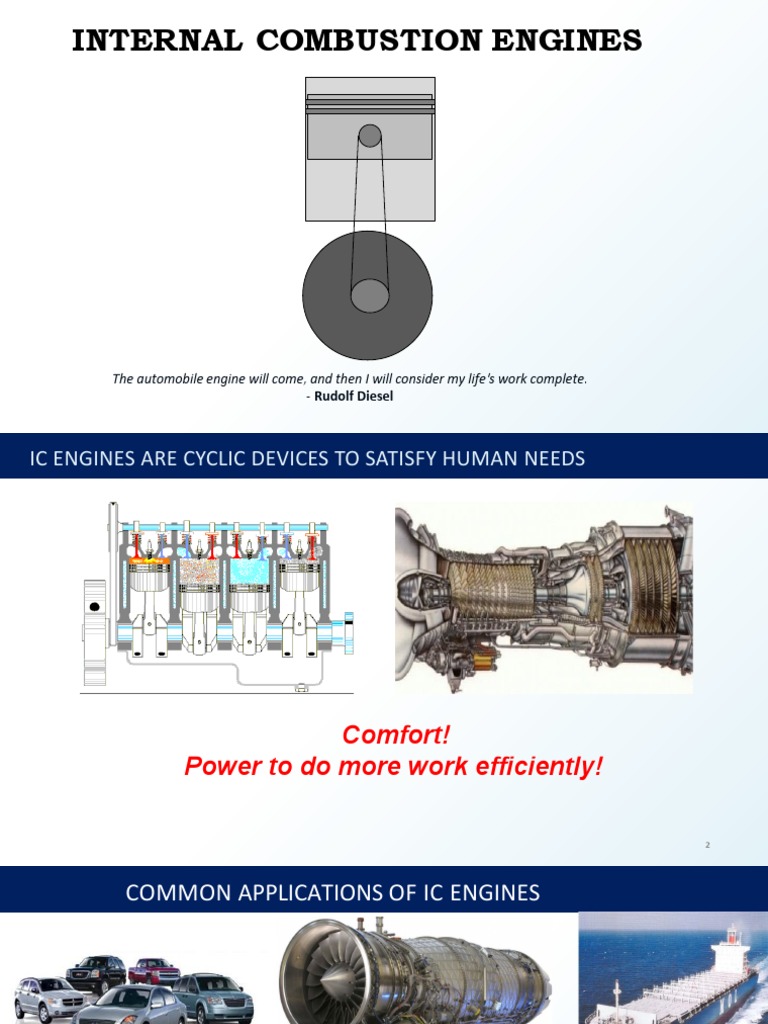 INTERNAL COMBUSTION ENGINES

The automobile engine will come, and then I will consider my life's work complete.
- Rudolf Diesel

IC ENGINES ARE CYCLIC DEVICES TO SATISFY HUMAN NEEDS

Comfort!
Power to do more work efficiently!

2

COMMON APPLICATIONS OF IC ENGINES