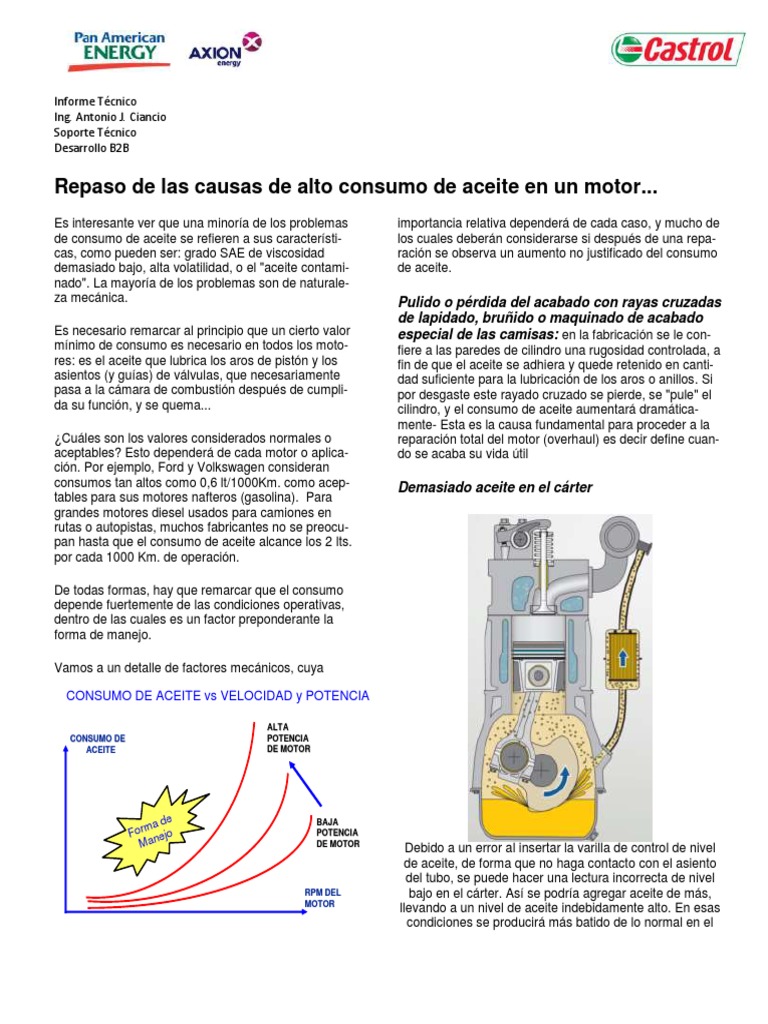 Pan American ENERGY

AXION energy

Castrol

Informe Técnico
Ing. Antonio J. Ciancio
Soporte Técnico
Desarrollo B2B

Repaso de las causas de alto consumo de aceite en un motor...

Es interesante ver que una minoría de los problemas de consumo de aceite se refieren a sus características, como pueden ser: grado SAE de viscosidad demasiado bajo, alta volatilidad, o el "aceite contaminado". La mayoría de los problemas son de naturaleza mecánica.

Es necesario remarcar al principio que un cierto valor mínimo de consumo es necesario en todos los motores: es el aceite que lubrica los aros de pistón y los asientos (y guías) de válvulas, que necesariamente pasa a la cámara de combustión después de cumplida su función, y se quema...

¿Cuáles son los valores considerados normales o aceptables? Esto dependerá de cada motor o aplicación. Por ejemplo, Ford y Volkswagen consideran consumos tan altos como 0,6 lt/1000Km. como aceptables para sus motores nafteros (gasolina). Para grandes motores diesel usados para camiones en rutas o autopistas, muchos fabricantes no se preocupan hasta que el consumo de aceite alcance los 2 lts. por cada 1000 Km. de operación.

De todas formas, hay que remarcar que el consumo depende fuertemente de las condiciones operativas, dentro de las cuales es un factor preponderante la forma de manejo.

Vamos a un detalle de factores mecánicos, cuya

CONSUMO DE ACEITE vs VELOCIDAD y POTENCIA

CONSUMO DE ACEITE

ALTA POTENCIA DE MOTOR

Forma de Manejo

BAJA POTENCIA DE MOTOR

RPM DEL MOTOR

importancia relativa dependerá de cada caso, y mucho de los cuales deberán considerarse si después de una reparación se observa un aumento no justificado del consumo de aceite.

Pulido o pérdida del acabado con rayas cruzadas de lapidado, bruñido o maquinado de acabado especial de las camisas: en la fabricación se le confiere a las paredes de cilindro una rugosidad controlada, a fin de que el aceite se adhiera y quede retenido en cantidad suficiente para la lubricación de los aros o anillos. Si por desgaste este rayado cruzado se pierde, se "pule" el cilindro, y el consumo de aceite aumentará dramáticamente- Esta es la causa fundamental para proceder a la reparación total del motor (overhaul) es decir define cuando se acaba su vida útil

Demasiado aceite en el cárter

Debido a un error al insertar la varilla de control de nivel de aceite, de forma que no haga contacto con el asiento del tubo, se puede hacer una lectura incorrecta de nivel bajo en el cárter. Así se podría agregar aceite de más, llevando a un nivel de aceite indebidamente alto. En esas condiciones se producirá más batido de lo normal en el