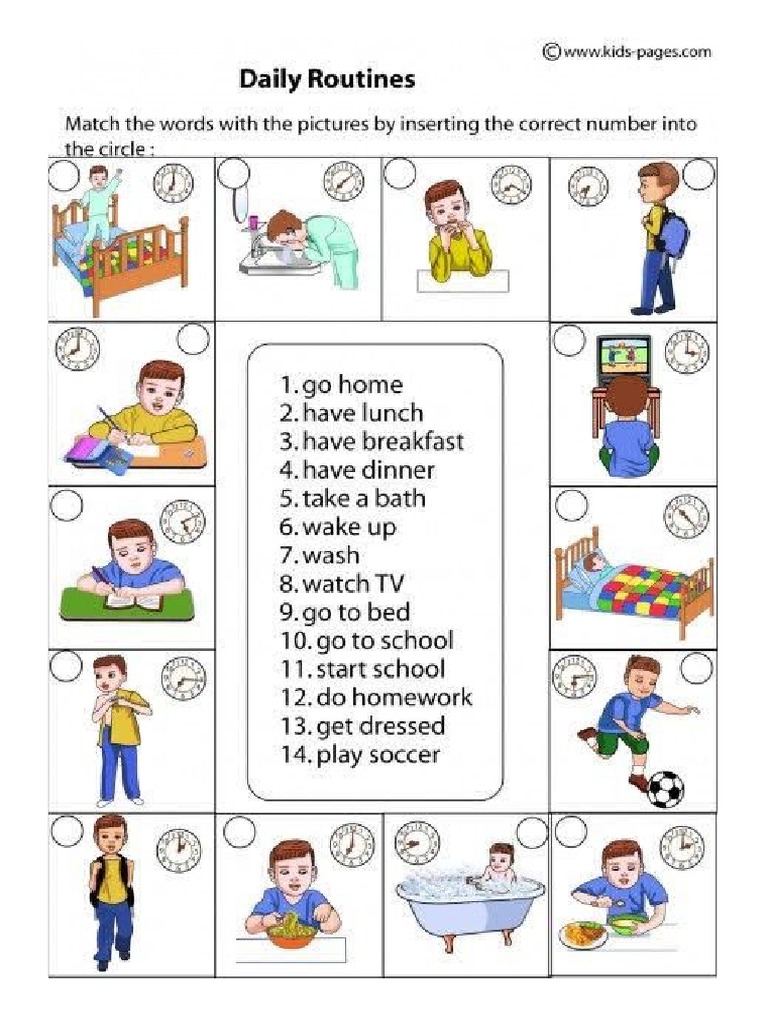 ©www.kids-pages.com

Daily Routines

Match the words with the pictures by inserting the correct number into the circle :

1. go home
2. have lunch
3. have breakfast
4. have dinner
5. take a bath
6. wake up
7. wash
8. watch TV
9. go to bed
10. go to school
11. start school
12. do homework
13. get dressed
14. play soccer