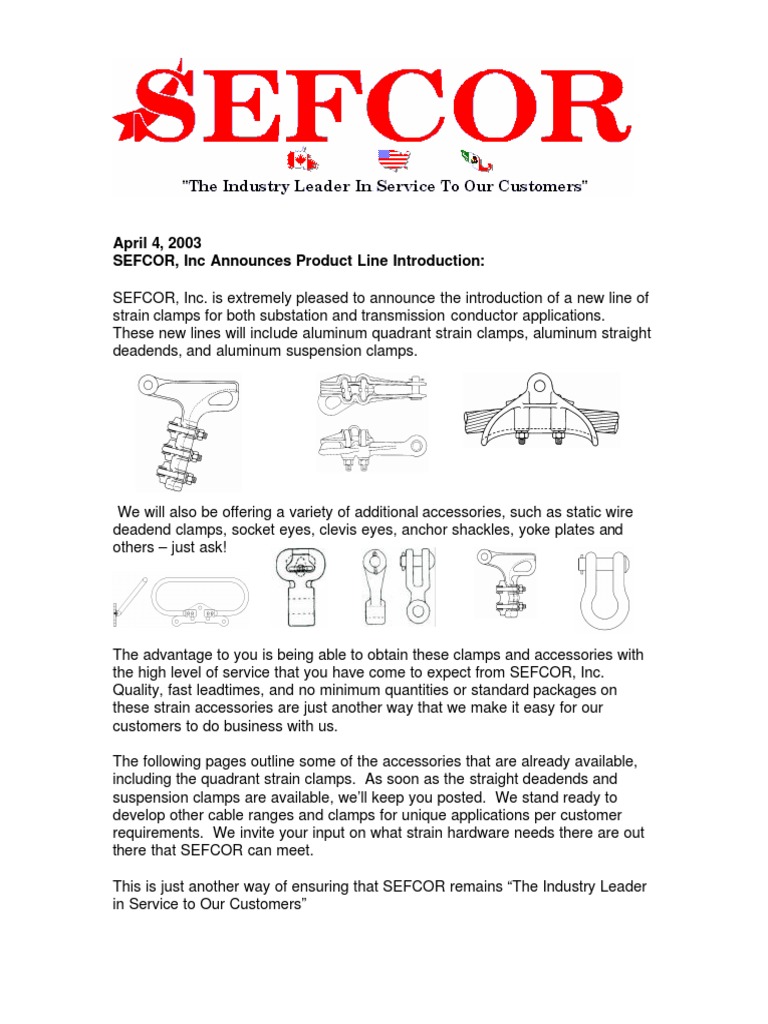 SEFCOR

"The Industry Leader In Service To Our Customers"

April 4, 2003
SEFCOR, Inc Announces Product Line Introduction:

SEFCOR, Inc. is extremely pleased to announce the introduction of a new line of strain clamps for both substation and transmission conductor applications. These new lines will include aluminum quadrant strain clamps, aluminum straight deadends, and aluminum suspension clamps.

We will also be offering a variety of additional accessories, such as static wire deadend clamps, socket eyes, clevis eyes, anchor shackles, yoke plates and others – just ask!

The advantage to you is being able to obtain these clamps and accessories with the high level of service that you have come to expect from SEFCOR, Inc. Quality, fast leadtimes, and no minimum quantities or standard packages on these strain accessories are just another way that we make it easy for our customers to do business with us.

The following pages outline some of the accessories that are already available, including the quadrant strain clamps. As soon as the straight deadends and suspension clamps are available, we'll keep you posted. We stand ready to develop other cable ranges and clamps for unique applications per customer requirements. We invite your input on what strain hardware needs there are out there that SEFCOR can meet.

This is just another way of ensuring that SEFCOR remains "The Industry Leader in Service to Our Customers"