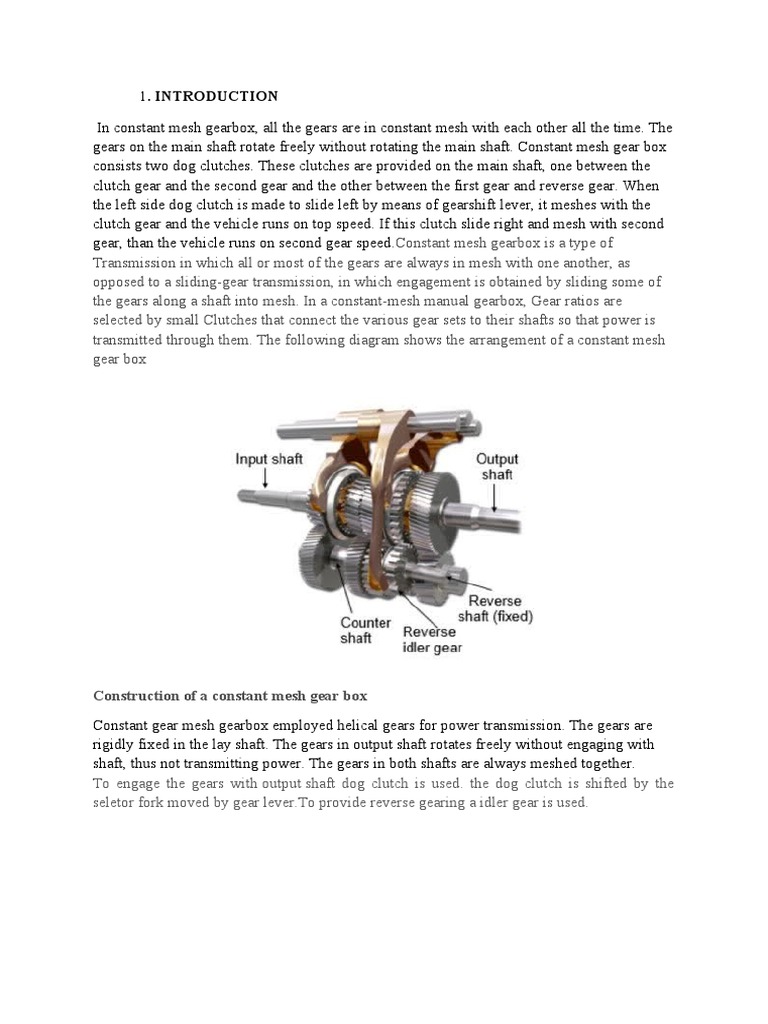 1. INTRODUCTION

In constant mesh gearbox, all the gears are in constant mesh with each other all the time. The gears on the main shaft rotate freely without rotating the main shaft. Constant mesh gear box consists two dog clutches. These clutches are provided on the main shaft, one between the clutch gear and the second gear and the other between the first gear and reverse gear. When the left side dog clutch is made to slide left by means of gearshift lever, it meshes with the clutch gear and the vehicle runs on top speed. If this clutch slide right and mesh with second gear, than the vehicle runs on second gear speed.Constant mesh gearbox is a type of Transmission in which all or most of the gears are always in mesh with one another, as opposed to a sliding-gear transmission, in which engagement is obtained by sliding some of the gears along a shaft into mesh. In a constant-mesh manual gearbox, Gear ratios are selected by small Clutches that connect the various gear sets to their shafts so that power is transmitted through them. The following diagram shows the arrangement of a constant mesh gear box

Input shaft
Output shaft
Counter shaft
Reverse idler gear
Reverse shaft (fixed)

Construction of a constant mesh gear box

Constant gear mesh gearbox employed helical gears for power transmission. The gears are rigidly fixed in the lay shaft. The gears in output shaft rotates freely without engaging with shaft, thus not transmitting power. The gears in both shafts are always meshed together.
To engage the gears with output shaft dog clutch is used. the dog clutch is shifted by the seletor fork moved by gear lever.To provide reverse gearing a idler gear is used.