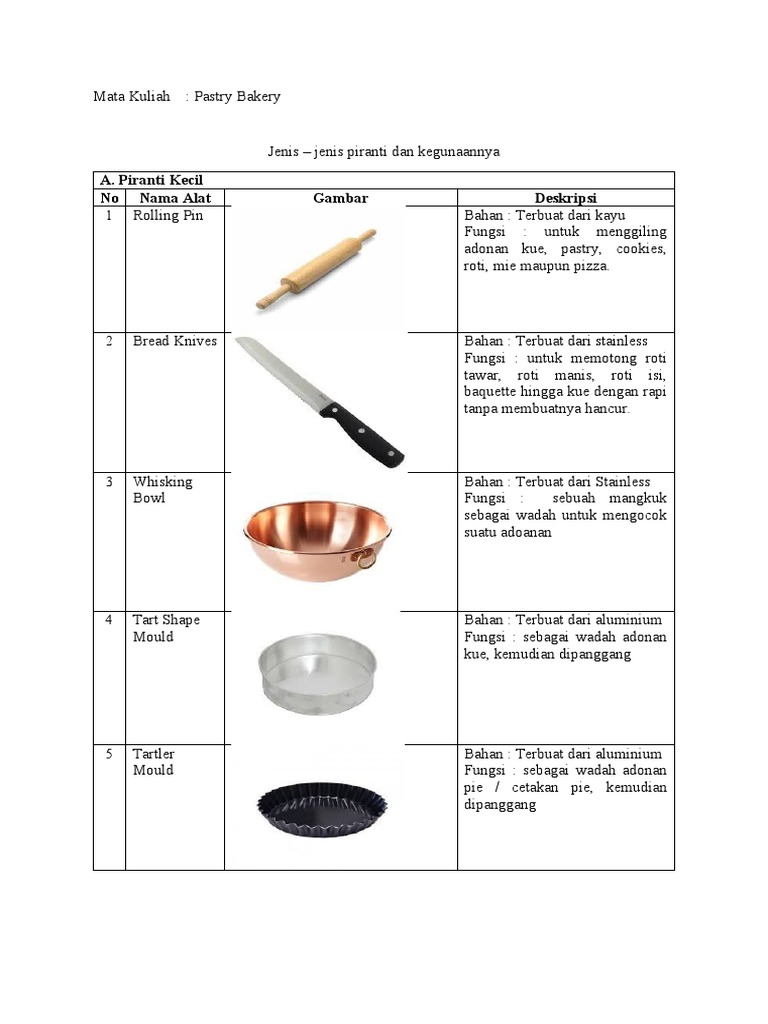 Mata Kuliah : Pastry Bakery

Jenis – jenis piranti dan kegunaannya

A. Piranti Kecil

| No | Nama Alat | Gambar | Deskripsi |
|---|---|---|---|
| 1 | Rolling Pin | | Bahan : Terbuat dari kayu Fungsi : untuk menggiling adonan kue, pastry, cookies, roti, mie maupun pizza. |
| 2 | Bread Knives | | Bahan : Terbuat dari stainless Fungsi : untuk memotong roti tawar, roti manis, roti isi, baquette hingga kue dengan rapi tanpa membuatnya hancur. |
| 3 | Whisking Bowl | | Bahan : Terbuat dari Stainless Fungsi : sebuah mangkuk sebagai wadah untuk mengocok suatu adoanan |
| 4 | Tart Shape Mould | | Bahan : Terbuat dari aluminium Fungsi : sebagai wadah adonan kue, kemudian dipanggang |
| 5 | Tartler Mould | | Bahan : Terbuat dari aluminium Fungsi : sebagai wadah adonan pie / cetakan pie, kemudian dipanggang |