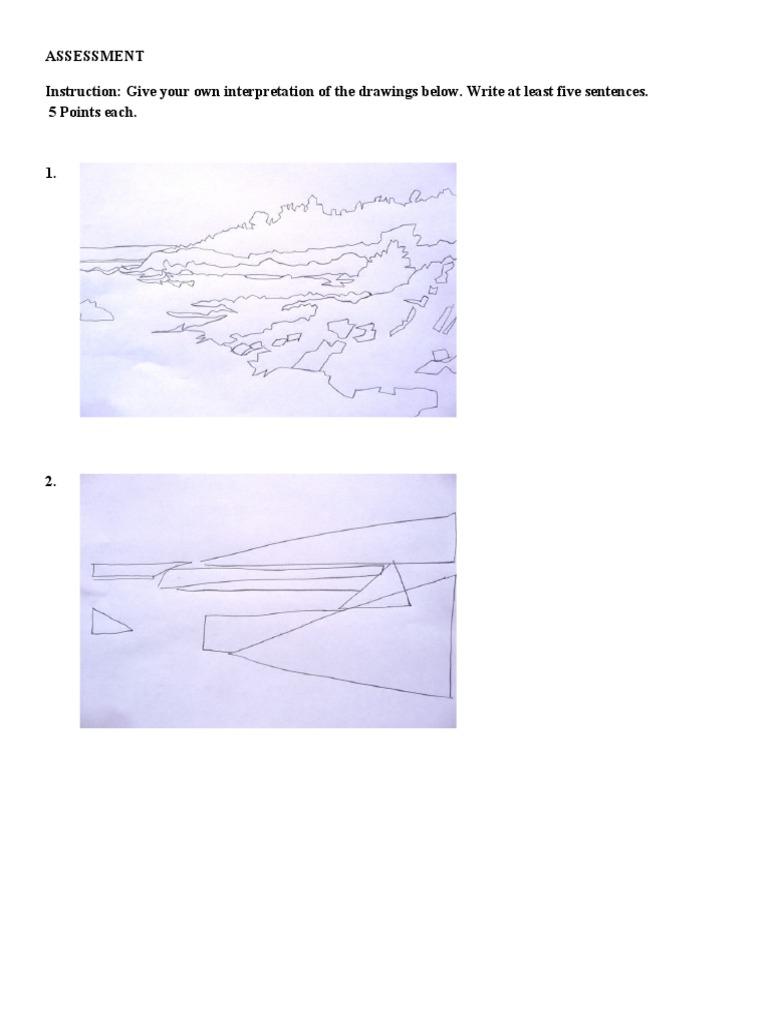 ASSESSMENT

Instruction: Give your own interpretation of the drawings below. Write at least five sentences. 5 Points each.

1.

2.