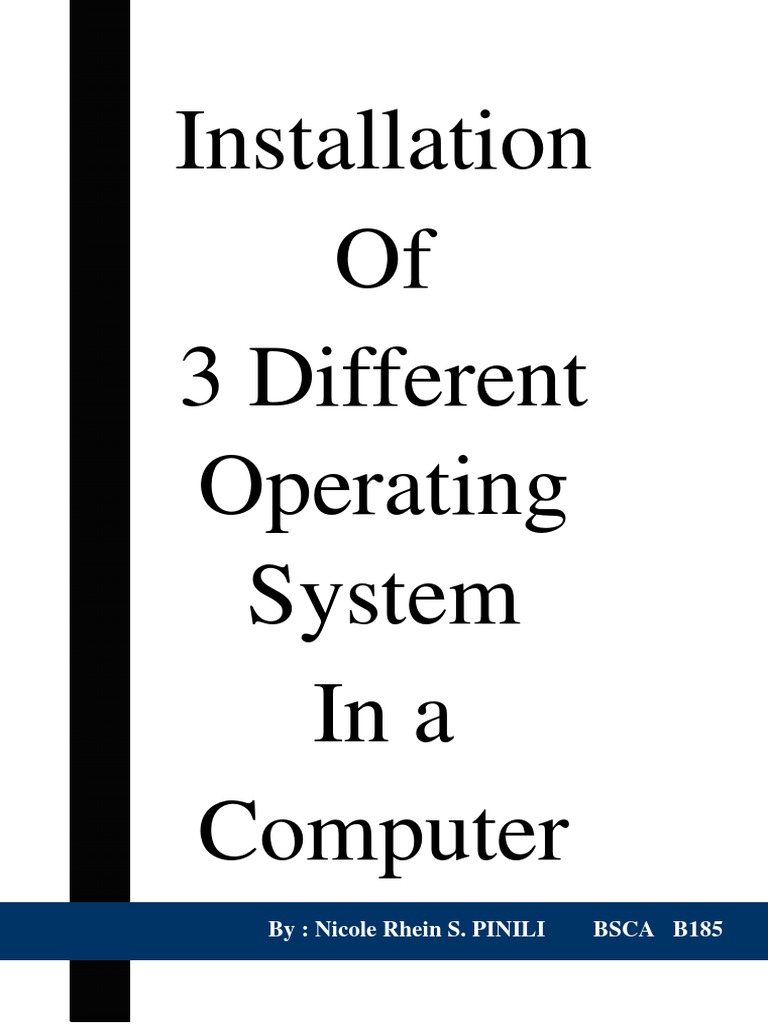 Installation
Of
3 Different
Operating
System
In a
Computer

By : Nicole Rhein S. PINILI BSCA B185