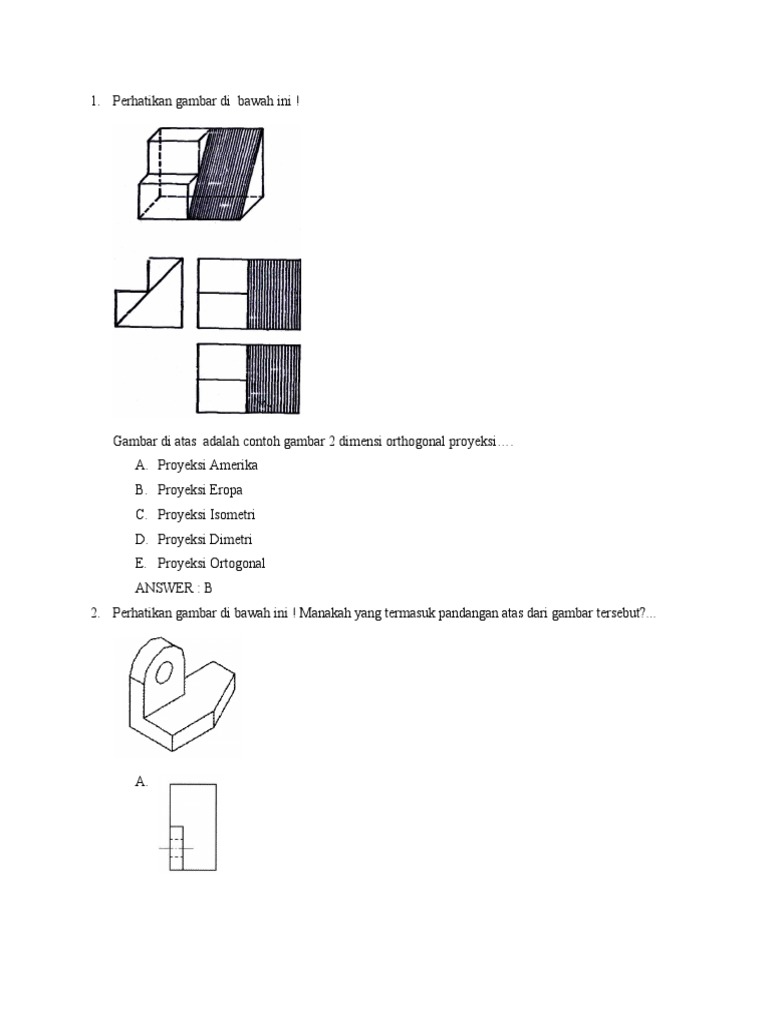 1. Perhatikan gambar di bawah ini !

Gambar di atas adalah contoh gambar 2 dimensi orthogonal proyeksi….

A. Proyeksi Amerika

B. Proyeksi Eropa

C. Proyeksi Isometri

D. Proyeksi Dimetri

E. Proyeksi Ortogonal

ANSWER : B

2. Perhatikan gambar di bawah ini ! Manakah yang termasuk pandangan atas dari gambar tersebut?...

A.