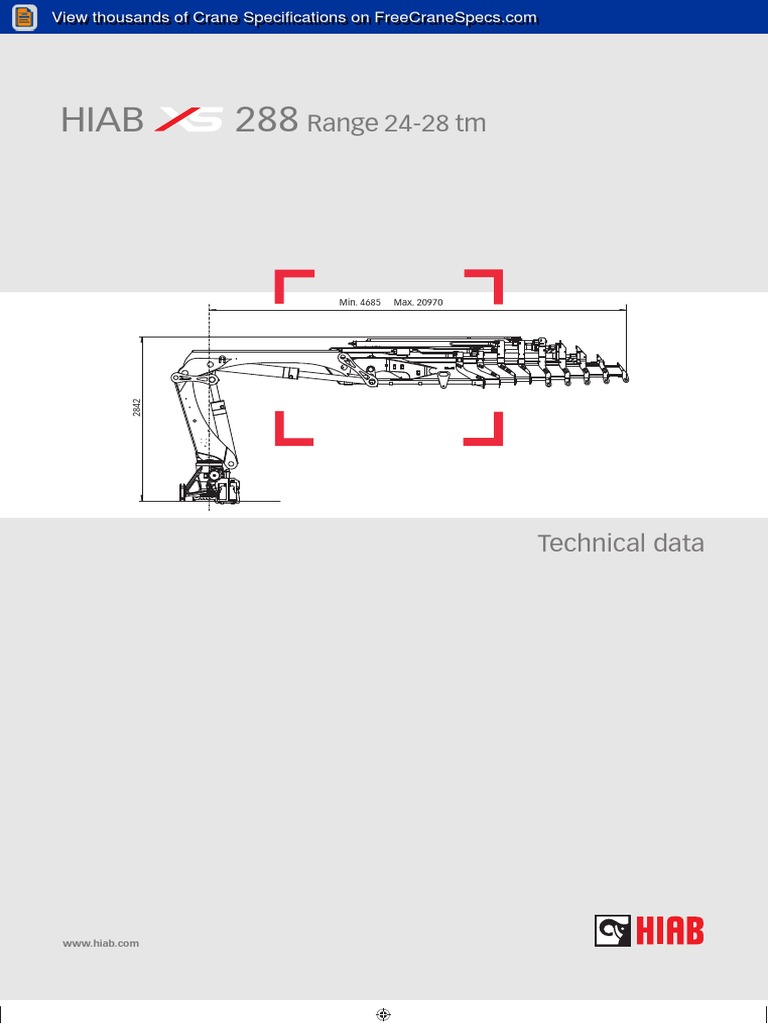 View thousands of Crane Specifications on FreeCraneSpecs.com

HIAB XS 288 Range 24-28 tm

Min. 4685 Max. 20970

2842

Technical data

www.hiab.com

HIAB