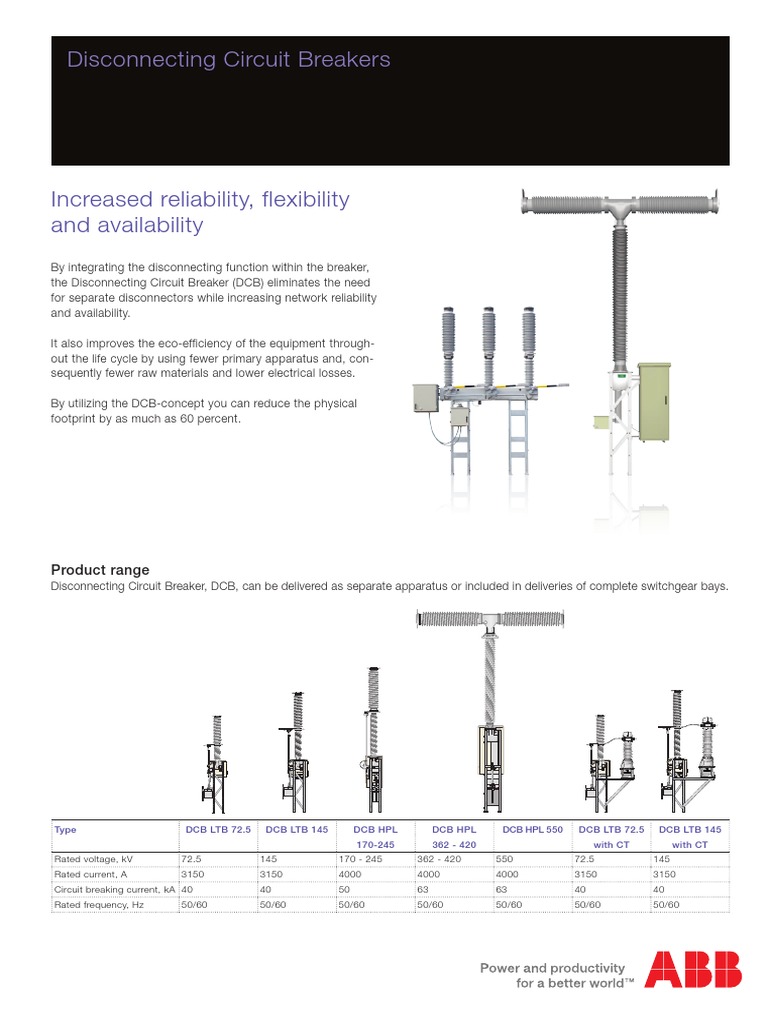 Disconnecting Circuit Breakers

Increased reliability, flexibility and availability

By integrating the disconnecting function within the breaker, the Disconnecting Circuit Breaker (DCB) eliminates the need for separate disconnectors while increasing network reliability and availability.

It also improves the eco-efficiency of the equipment throughout the life cycle by using fewer primary apparatus and, consequently fewer raw materials and lower electrical losses.

By utilizing the DCB-concept you can reduce the physical footprint by as much as 60 percent.

Product range
Disconnecting Circuit Breaker, DCB, can be delivered as separate apparatus or included in deliveries of complete switchgear bays.

| Type | DCB LTB 72.5 | DCB LTB 145 | DCB HPL 170-245 | DCB HPL 362 - 420 | DCB HPL 550 | DCB LTB 72.5 with CT | DCB LTB 145 with CT |
|---|---|---|---|---|---|---|---|
| Rated voltage, kV | 72.5 | 145 | 170 - 245 | 362 - 420 | 550 | 72.5 | 145 |
| Rated current, A | 3150 | 3150 | 4000 | 4000 | 4000 | 3150 | 3150 |
| Circuit breaking current, kA | 40 | 40 | 50 | 63 | 63 | 40 | 40 |
| Rated frequency, Hz | 50/60 | 50/60 | 50/60 | 50/60 | 50/60 | 50/60 | 50/60 |

Power and productivity for a better world™

ABB