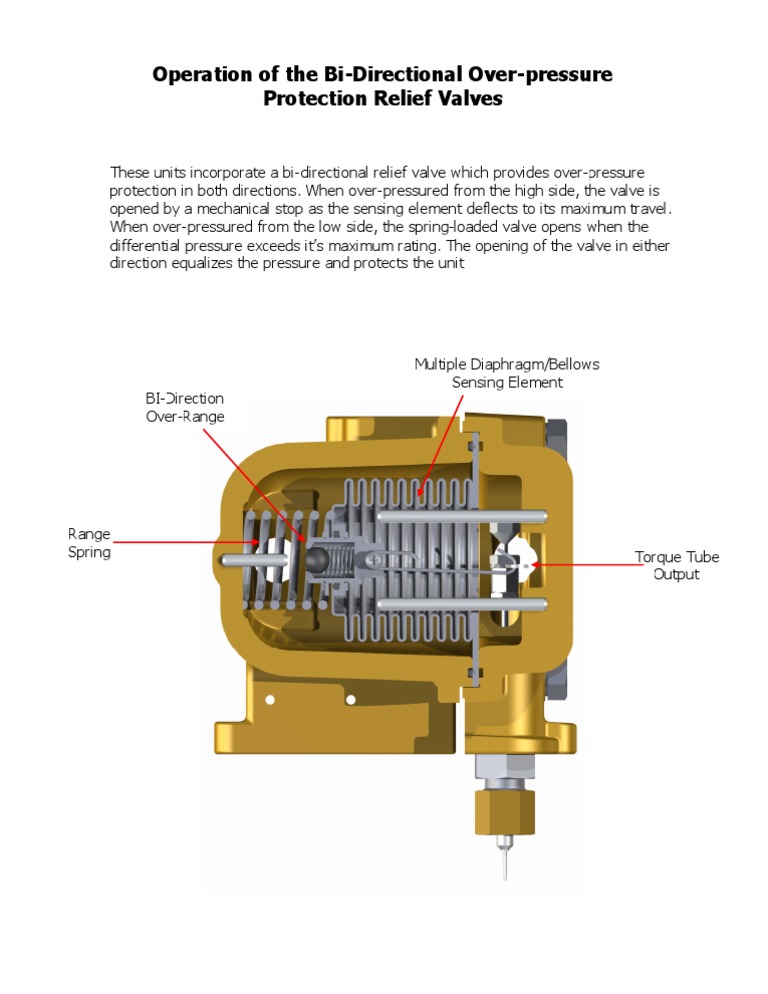 Operation of the Bi-Directional Over-pressure Protection Relief Valves

These units incorporate a bi-directional relief valve which provides over-pressure protection in both directions. When over-pressured from the high side, the valve is opened by a mechanical stop as the sensing element deflects to its maximum travel. When over-pressured from the low side, the spring-loaded valve opens when the differential pressure exceeds it's maximum rating. The opening of the valve in either direction equalizes the pressure and protects the unit

Multiple Diaphragm/Bellows Sensing Element

BI-Direction Over-Range

Range Spring

Torque Tube Output