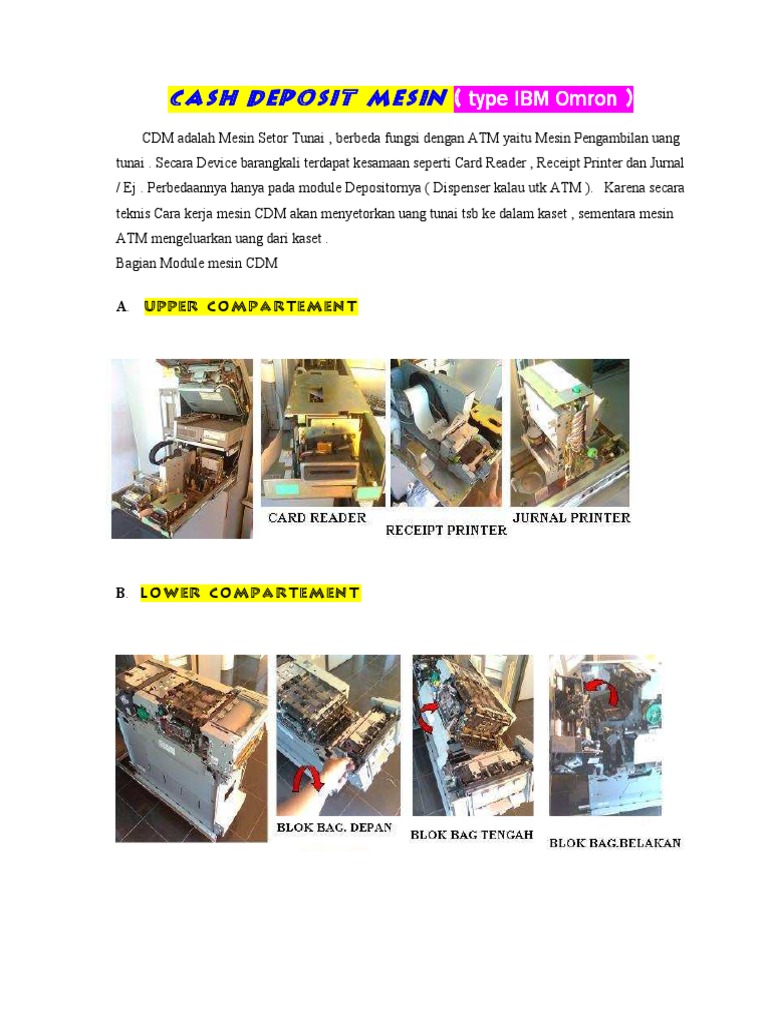 CASH DEPOSIT MESIN ( type IBM Omron )

CDM adalah Mesin Setor Tunai , berbeda fungsi dengan ATM yaitu Mesin Pengambilan uang tunai . Secara Device barangkali terdapat kesamaan seperti Card Reader , Receipt Printer dan Jurnal / Ej . Perbedaannya hanya pada module Depositornya ( Dispenser kalau utk ATM ). Karena secara teknis Cara kerja mesin CDM akan menyetorkan uang tunai tsb ke dalam kaset , sementara mesin ATM mengeluarkan uang dari kaset .
Bagian Module mesin CDM

A. UPPER COMPARTEMENT

CARD READER
RECEIPT PRINTER
JURNAL PRINTER

B. LOWER COMPARTEMENT

BLOK BAG. DEPAN
BLOK BAG TENGAH
BLOK BAG.BELAKAN