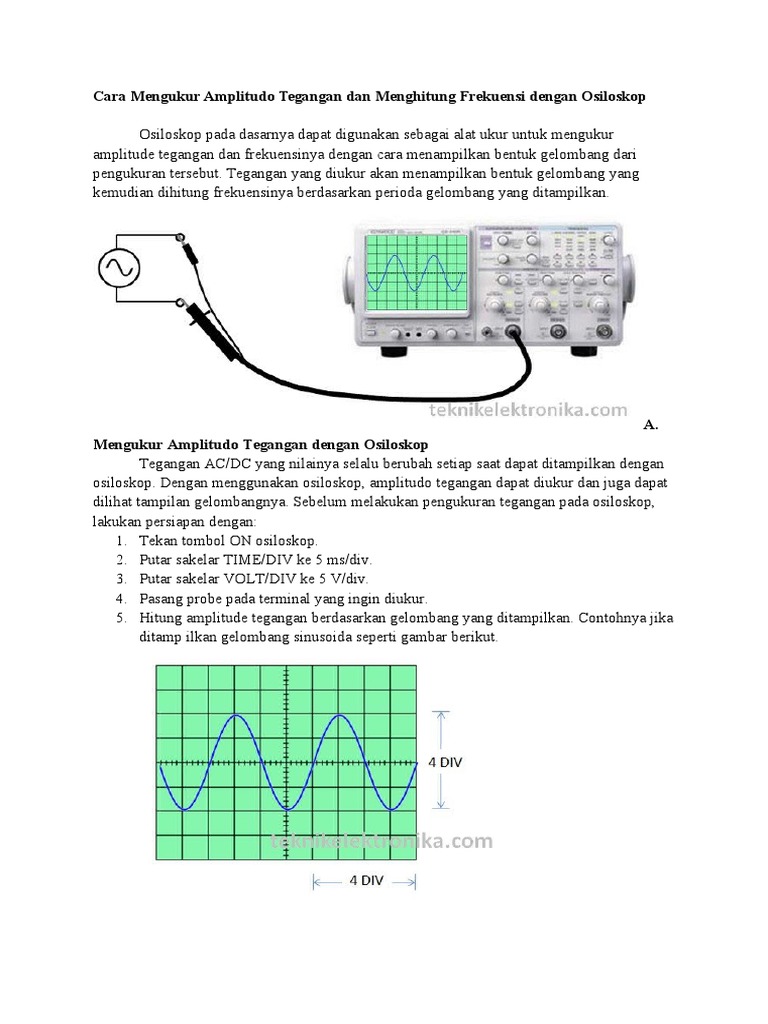 Cara Mengukur Amplitudo Tegangan dan Menghitung Frekuensi dengan Osiloskop

Osiloskop pada dasarnya dapat digunakan sebagai alat ukur untuk mengukur amplitude tegangan dan frekuensinya dengan cara menampilkan bentuk gelombang dari pengukuran tersebut. Tegangan yang diukur akan menampilkan bentuk gelombang yang kemudian dihitung frekuensinya berdasarkan perioda gelombang yang ditampilkan.

teknikelektronika.com

A.

Mengukur Amplitudo Tegangan dengan Osiloskop

Tegangan AC/DC yang nilainya selalu berubah setiap saat dapat ditampilkan dengan osiloskop. Dengan menggunakan osiloskop, amplitudo tegangan dapat diukur dan juga dapat dilihat tampilan gelombangnya. Sebelum melakukan pengukuran tegangan pada osiloskop, lakukan persiapan dengan:

1. Tekan tombol ON osiloskop.
2. Putar sakelar TIME/DIV ke 5 ms/div.
3. Putar sakelar VOLT/DIV ke 5 V/div.
4. Pasang probe pada terminal yang ingin diukur.
5. Hitung amplitude tegangan berdasarkan gelombang yang ditampilkan. Contohnya jika ditamp ilkan gelombang sinusoida seperti gambar berikut.

4 DIV

teknikelektronika.com

4 DIV