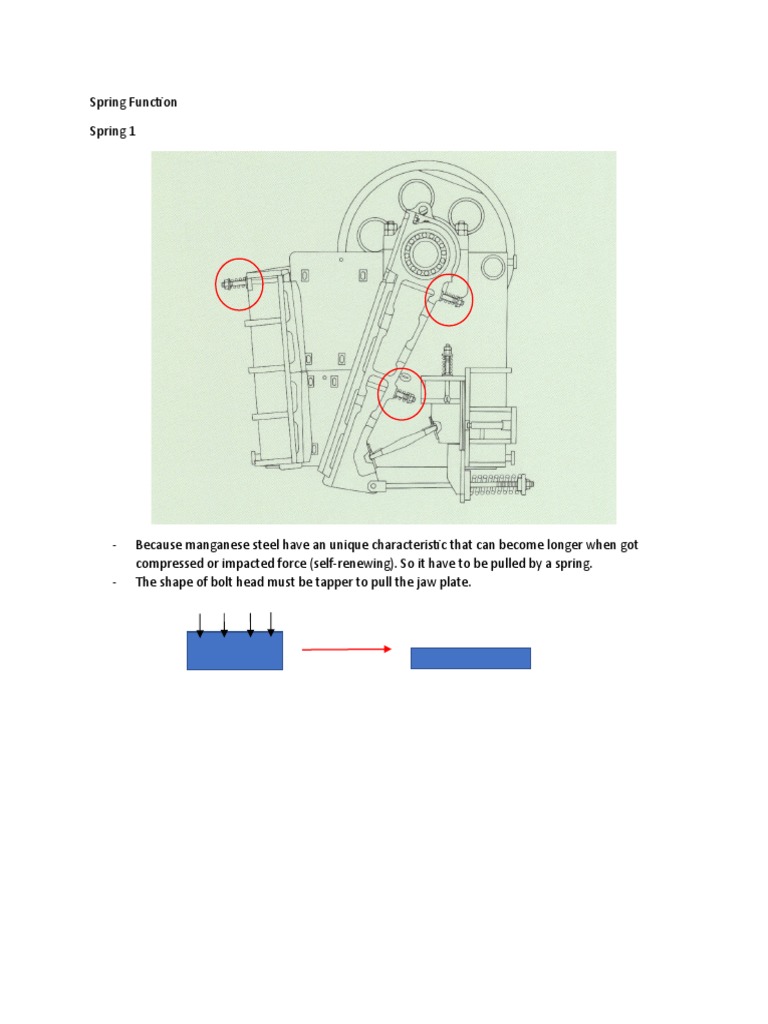 Spring Function

Spring 1

- Because manganese steel have an unique characteristic that can become longer when got compressed or impacted force (self-renewing). So it have to be pulled by a spring.
- The shape of bolt head must be tapper to pull the jaw plate.