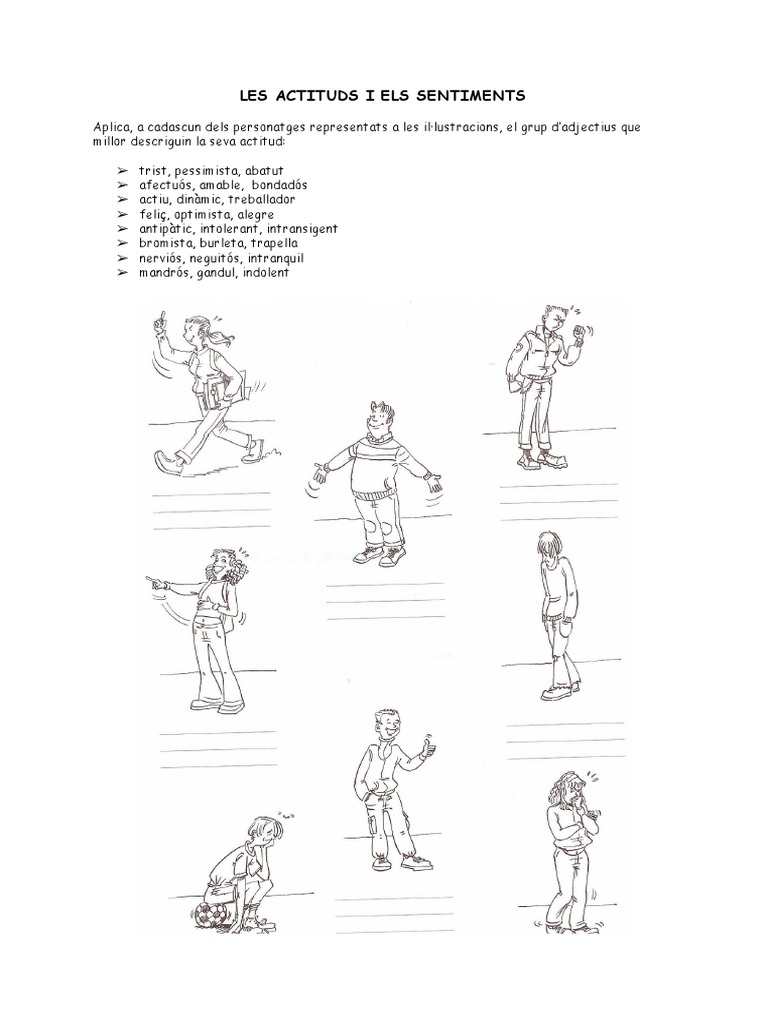 LES ACTITUDS I ELS SENTIMENTS

Aplica, a cadascun dels personatges representats a les il·lustracions, el grup d'adjectius que millor descriguin la seva actitud:

➢ trist, pessimista, abatut
➢ afectuós, amable, bondadós
➢ actiu, dinàmic, treballador
➢ feliç, optimista, alegre
➢ antipàtic, intolerant, intransigent
➢ bromista, burleta, trapella
➢ nerviós, neguitós, intranquil
➢ mandrós, gandul, indolent