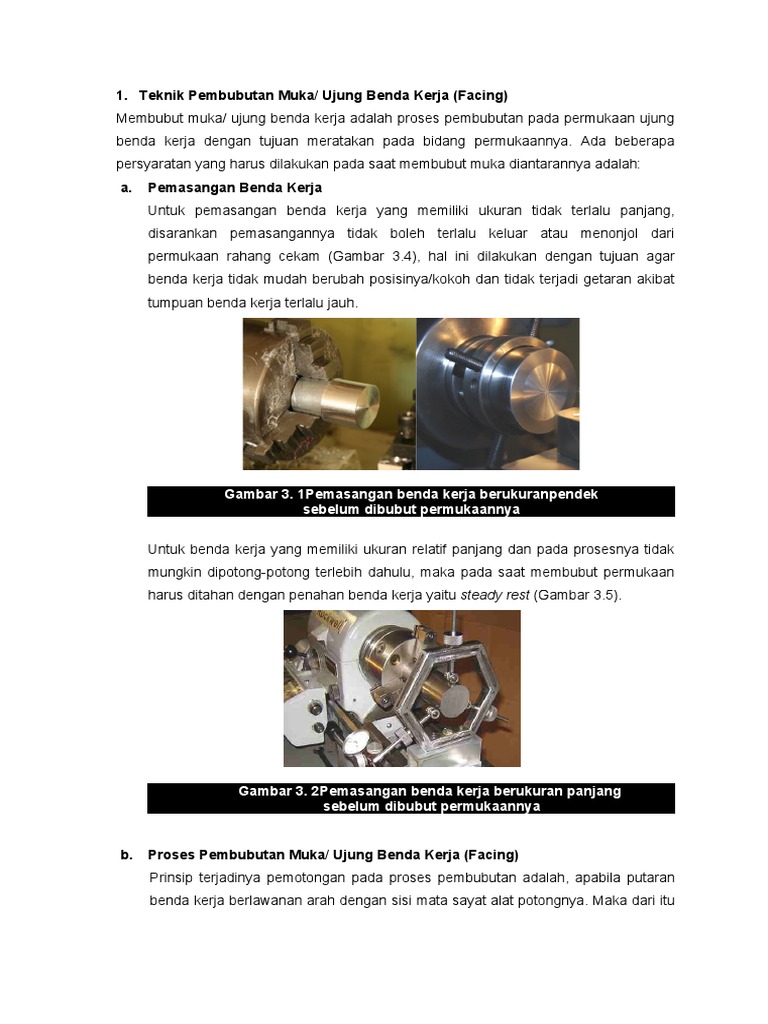 1. Teknik Pembubutan Muka/ Ujung Benda Kerja (Facing)

Membubut muka/ ujung benda kerja adalah proses pembubutan pada permukaan ujung benda kerja dengan tujuan meratakan pada bidang permukaannya. Ada beberapa persyaratan yang harus dilakukan pada saat membubut muka diantarannya adalah:

a. Pemasangan Benda Kerja

Untuk pemasangan benda kerja yang memiliki ukuran tidak terlalu panjang, disarankan pemasangannya tidak boleh terlalu keluar atau menonjol dari permukaan rahang cekam (Gambar 3.4), hal ini dilakukan dengan tujuan agar benda kerja tidak mudah berubah posisinya/kokoh dan tidak terjadi getaran akibat tumpuan benda kerja terlalu jauh.

Gambar 3. 1Pemasangan benda kerja berukuranpendek sebelum dibubut permukaannya

Untuk benda kerja yang memiliki ukuran relatif panjang dan pada prosesnya tidak mungkin dipotong-potong terlebih dahulu, maka pada saat membubut permukaan harus ditahan dengan penahan benda kerja yaitu steady rest (Gambar 3.5).

Gambar 3. 2Pemasangan benda kerja berukuran panjang sebelum dibubut permukaannya

b. Proses Pembubutan Muka/ Ujung Benda Kerja (Facing)

Prinsip terjadinya pemotongan pada proses pembubutan adalah, apabila putaran benda kerja berlawanan arah dengan sisi mata sayat alat potongnya. Maka dari itu