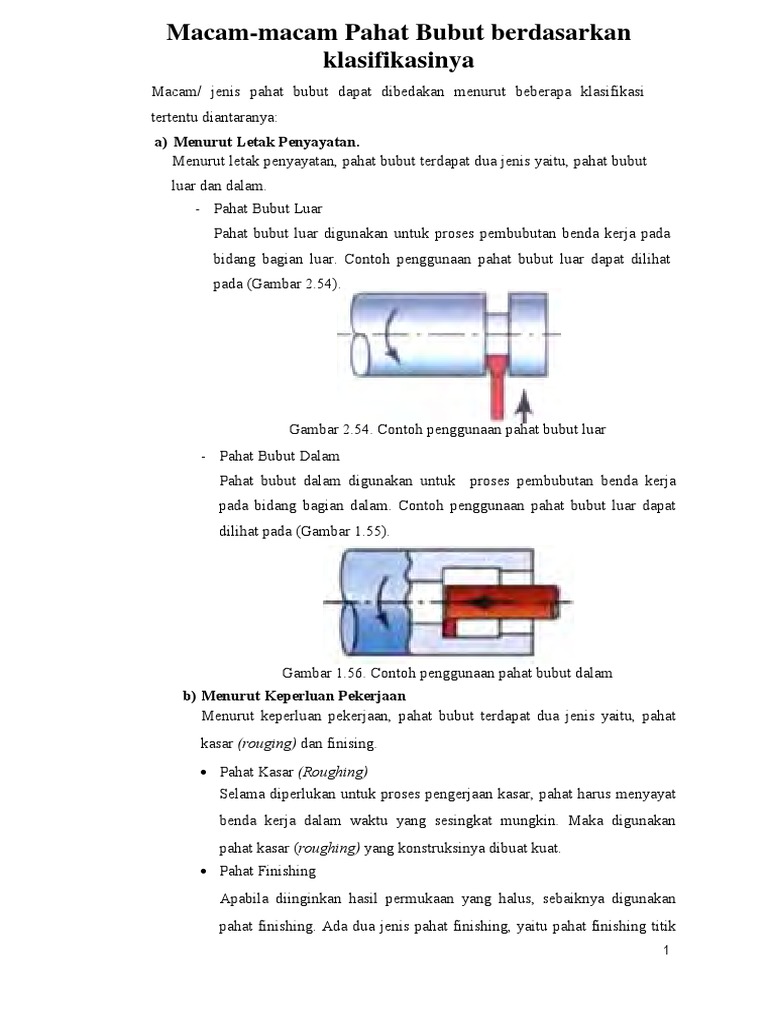 Macam-macam Pahat Bubut berdasarkan klasifikasinya

Macam/ jenis pahat bubut dapat dibedakan menurut beberapa klasifikasi tertentu diantaranya:

a) Menurut Letak Penyayatan.

Menurut letak penyayatan, pahat bubut terdapat dua jenis yaitu, pahat bubut luar dan dalam.

- Pahat Bubut Luar

Pahat bubut luar digunakan untuk proses pembubutan benda kerja pada bidang bagian luar. Contoh penggunaan pahat bubut luar dapat dilihat pada (Gambar 2.54).

Gambar 2.54. Contoh penggunaan pahat bubut luar

- Pahat Bubut Dalam

Pahat bubut dalam digunakan untuk proses pembubutan benda kerja pada bidang bagian dalam. Contoh penggunaan pahat bubut luar dapat dilihat pada (Gambar 1.55).

Gambar 1.56. Contoh penggunaan pahat bubut dalam

b) Menurut Keperluan Pekerjaan

Menurut keperluan pekerjaan, pahat bubut terdapat dua jenis yaitu, pahat kasar (rouging) dan finising.

• Pahat Kasar (Roughing)

Selama diperlukan untuk proses pengerjaan kasar, pahat harus menyayat benda kerja dalam waktu yang sesingkat mungkin. Maka digunakan pahat kasar (roughing) yang konstruksinya dibuat kuat.

• Pahat Finishing

Apabila diinginkan hasil permukaan yang halus, sebaiknya digunakan pahat finishing. Ada dua jenis pahat finishing, yaitu pahat finishing titik

1