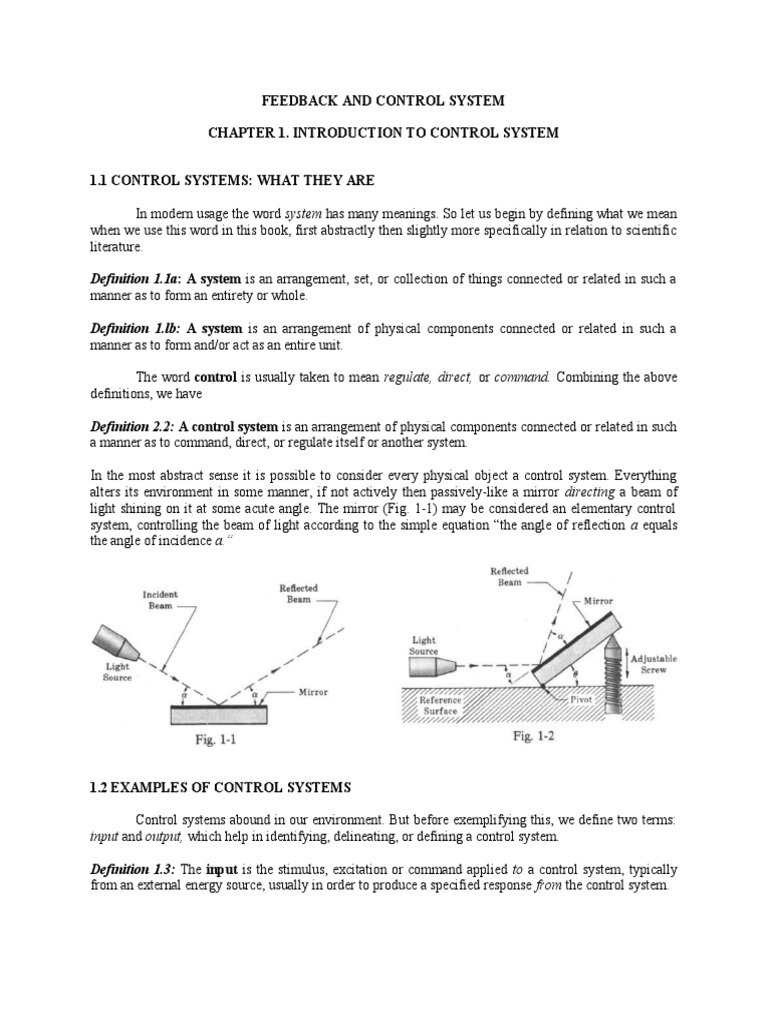 FEEDBACK AND CONTROL SYSTEM

CHAPTER 1. INTRODUCTION TO CONTROL SYSTEM

1.1 CONTROL SYSTEMS: WHAT THEY ARE

In modern usage the word system has many meanings. So let us begin by defining what we mean when we use this word in this book, first abstractly then slightly more specifically in relation to scientific literature.

Definition 1.1a: A system is an arrangement, set, or collection of things connected or related in such a manner as to form an entirety or whole.

Definition 1.lb: A system is an arrangement of physical components connected or related in such a manner as to form and/or act as an entire unit.

The word control is usually taken to mean regulate, direct, or command. Combining the above definitions, we have

Definition 2.2: A control system is an arrangement of physical components connected or related in such a manner as to command, direct, or regulate itself or another system.

In the most abstract sense it is possible to consider every physical object a control system. Everything alters its environment in some manner, if not actively then passively-like a mirror directing a beam of light shining on it at some acute angle. The mirror (Fig. 1-1) may be considered an elementary control system, controlling the beam of light according to the simple equation "the angle of reflection $\alpha$ equals the angle of incidence $\alpha$."

Incident Beam
Reflected Beam
Light Source
$\alpha$
$\alpha$
Mirror
Fig. 1-1

Reflected Beam
Mirror
Light Source
$\alpha$
$\alpha$
$\theta$
Adjustable Screw
Reference Surface
Pivot
Fig. 1-2

1.2 EXAMPLES OF CONTROL SYSTEMS

Control systems abound in our environment. But before exemplifying this, we define two terms: input and output, which help in identifying, delineating, or defining a control system.

Definition 1.3: The input is the stimulus, excitation or command applied to a control system, typically from an external energy source, usually in order to produce a specified response from the control system.