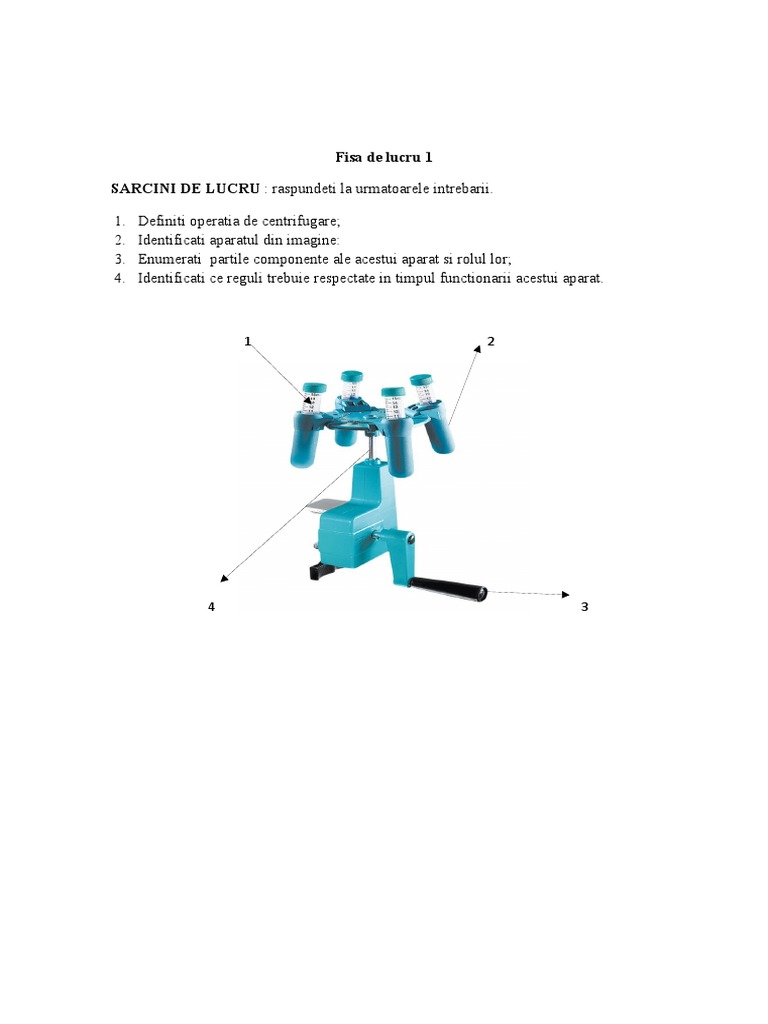 Fisa de lucru 1

SARCINI DE LUCRU : raspundeti la urmatoarele intrebarii.

1. Definiti operatia de centrifugare;
2. Identificati aparatul din imagine:
3. Enumerati partile componente ale acestui aparat si rolul lor;
4. Identificati ce reguli trebuie respectate in timpul functionarii acestui aparat.

1

2

4

3