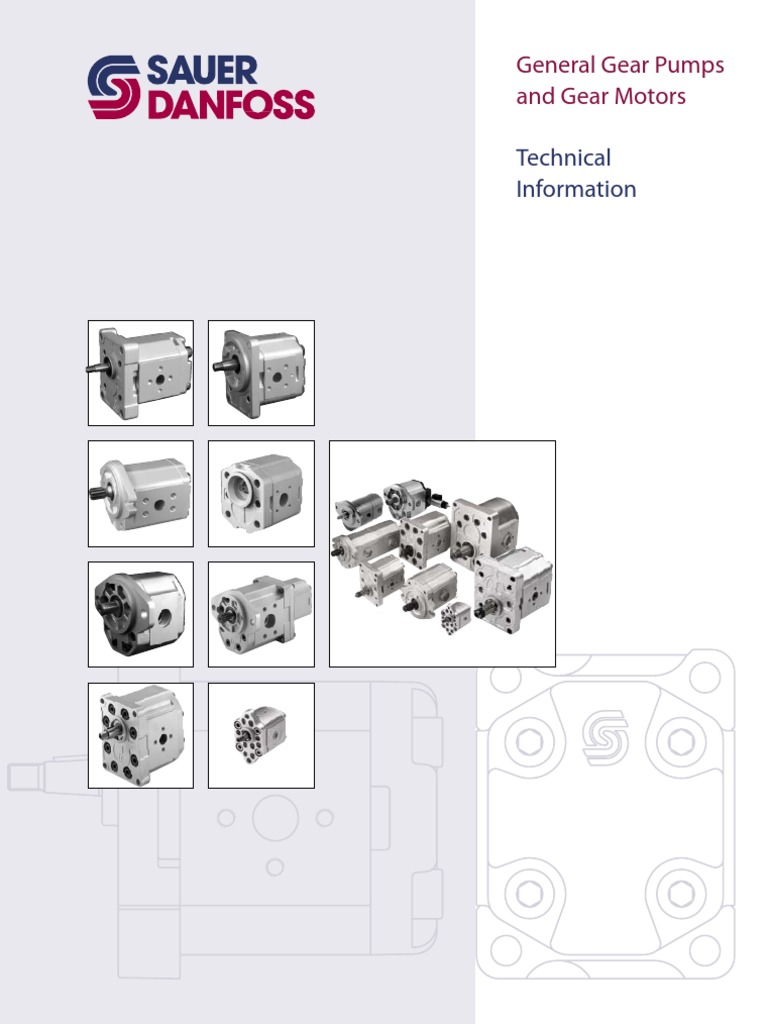 SAUER DANFOSS

General Gear Pumps and Gear Motors

Technical Information