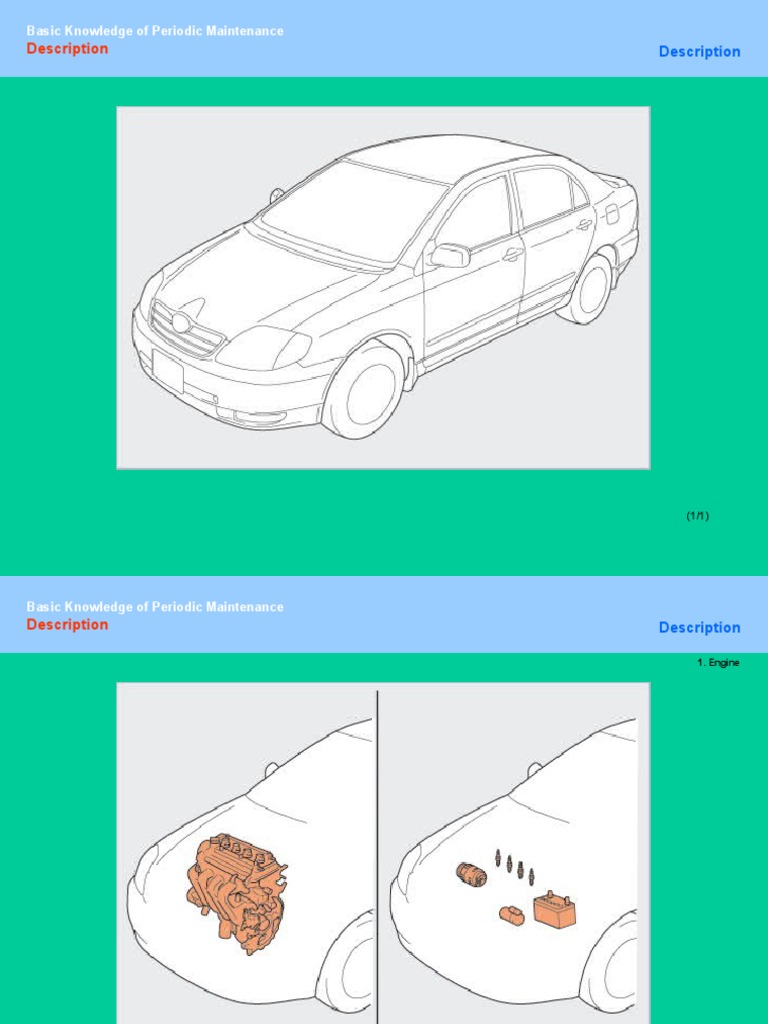 Basic Knowledge of Periodic Maintenance
Description

Description

(1/1)

Basic Knowledge of Periodic Maintenance
Description

Description

1. Engine