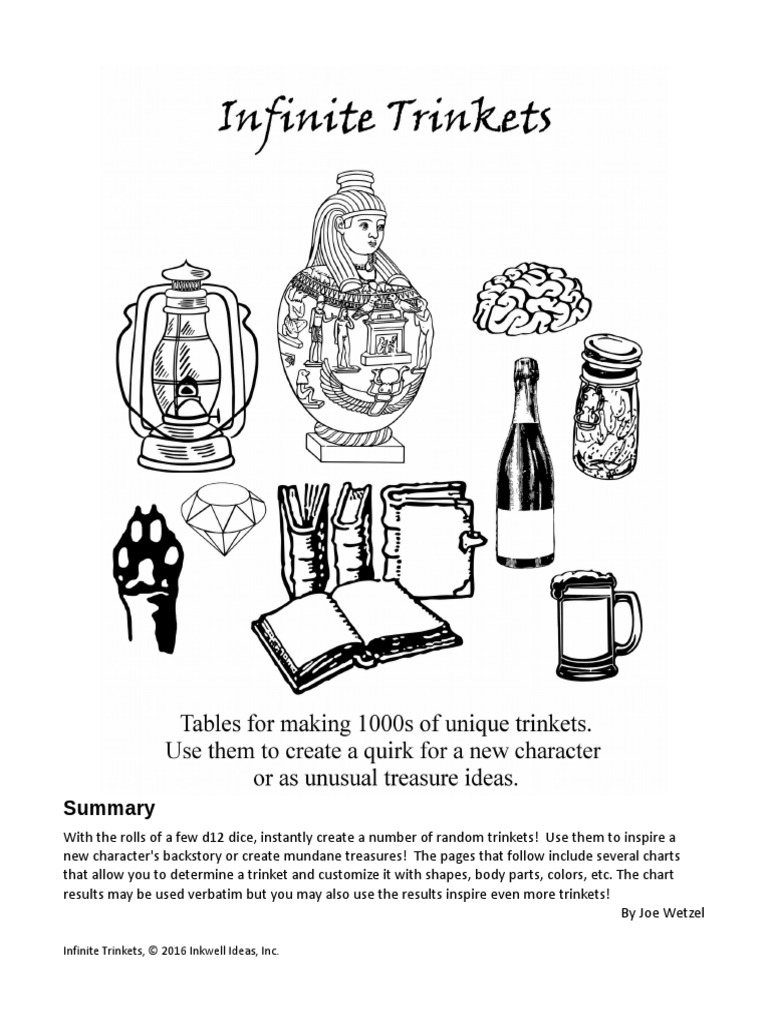 Infinite Trinkets

Tables for making 1000s of unique trinkets.
Use them to create a quirk for a new character
or as unusual treasure ideas.

Summary

With the rolls of a few d12 dice, instantly create a number of random trinkets! Use them to inspire a new character's backstory or create mundane treasures! The pages that follow include several charts that allow you to determine a trinket and customize it with shapes, body parts, colors, etc. The chart results may be used verbatim but you may also use the results inspire even more trinkets!

By Joe Wetzel

Infinite Trinkets, © 2016 Inkwell Ideas, Inc.