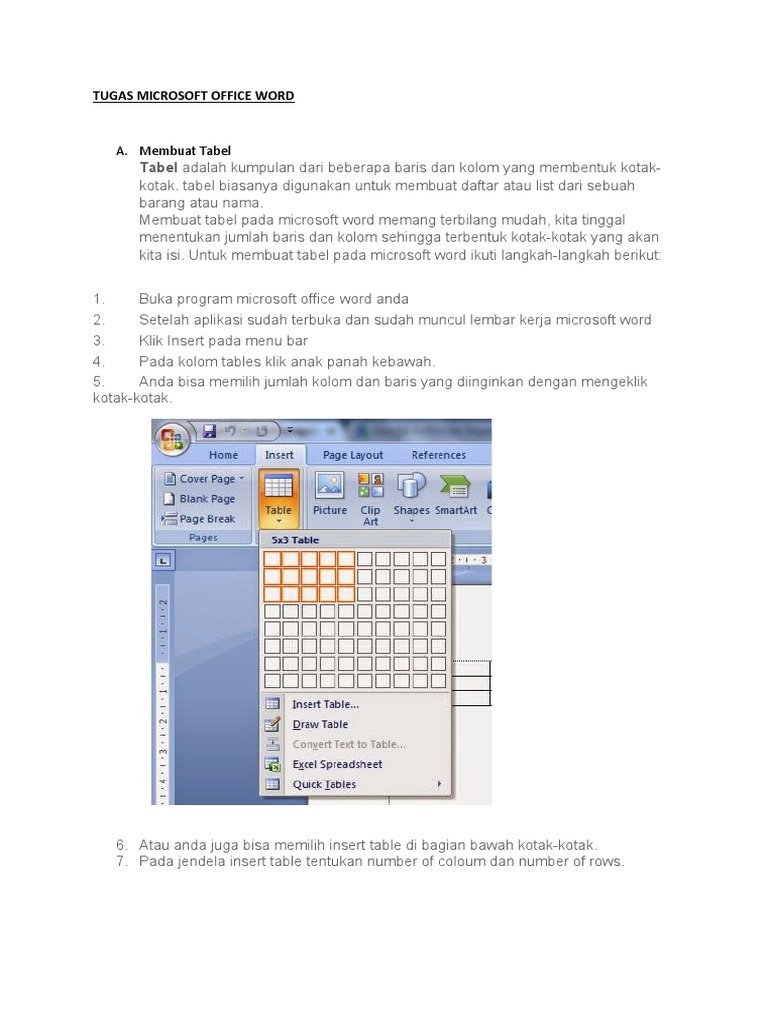 TUGAS MICROSOFT OFFICE WORD

A. Membuat Tabel
Tabel adalah kumpulan dari beberapa baris dan kolom yang membentuk kotak-kotak. tabel biasanya digunakan untuk membuat daftar atau list dari sebuah barang atau nama.
Membuat tabel pada microsoft word memang terbilang mudah, kita tinggal menentukan jumlah baris dan kolom sehingga terbentuk kotak-kotak yang akan kita isi. Untuk membuat tabel pada microsoft word ikuti langkah-langkah berikut:

1. Buka program microsoft office word anda
2. Setelah aplikasi sudah terbuka dan sudah muncul lembar kerja microsoft word
3. Klik Insert pada menu bar
4. Pada kolom tables klik anak panah kebawah.
5. Anda bisa memilih jumlah kolom dan baris yang diinginkan dengan mengeklik kotak-kotak.

Home Insert Page Layout References
Cover Page
Blank Page
Page Break
Pages
Table Picture Clip Art Shapes SmartArt
5x3 Table
Insert Table...
Draw Table
Convert Text to Table...
Excel Spreadsheet
Quick Tables

6. Atau anda juga bisa memilih insert table di bagian bawah kotak-kotak.
7. Pada jendela insert table tentukan number of coloum dan number of rows.