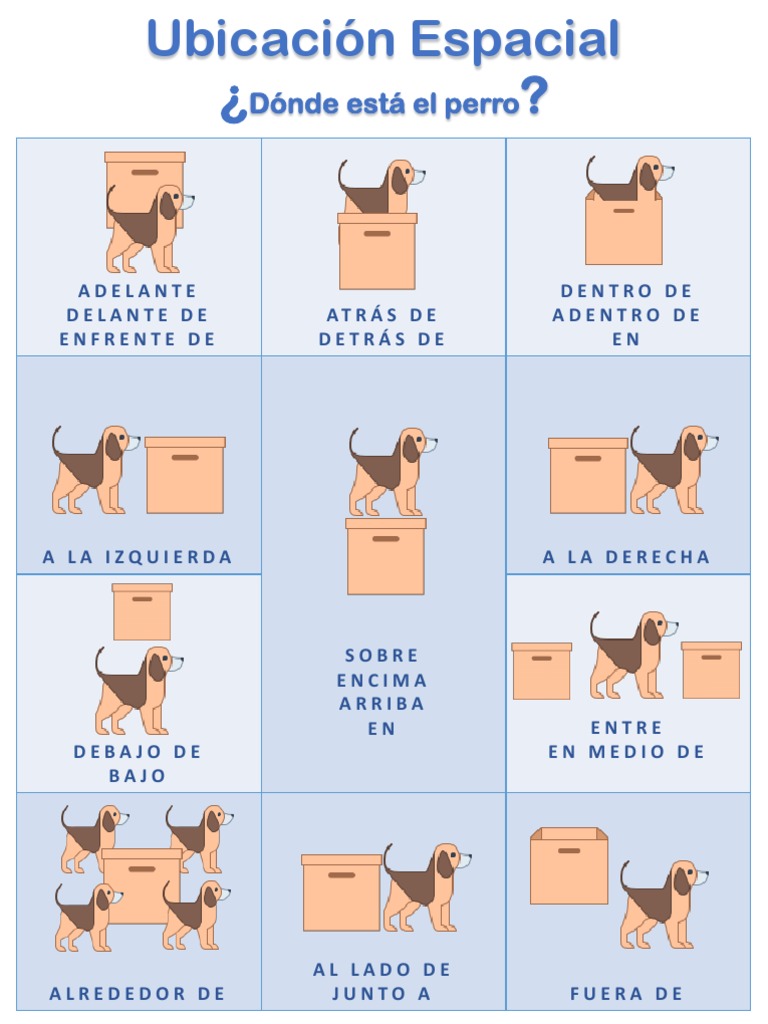 Ubicación Espacial

¿Dónde está el perro?

ADELANTE
DELANTE DE
ENFRENTE DE

ATRÁS DE
DETRÁS DE

DENTRO DE
ADENTRO DE
EN

A LA IZQUIERDA

SOBRE
ENCIMA
ARRIBA
EN

A LA DERECHA

DEBAJO DE
BAJO

ENTRE
EN MEDIO DE

ALREDEDOR DE

AL LADO DE
JUNTO A

FUERA DE