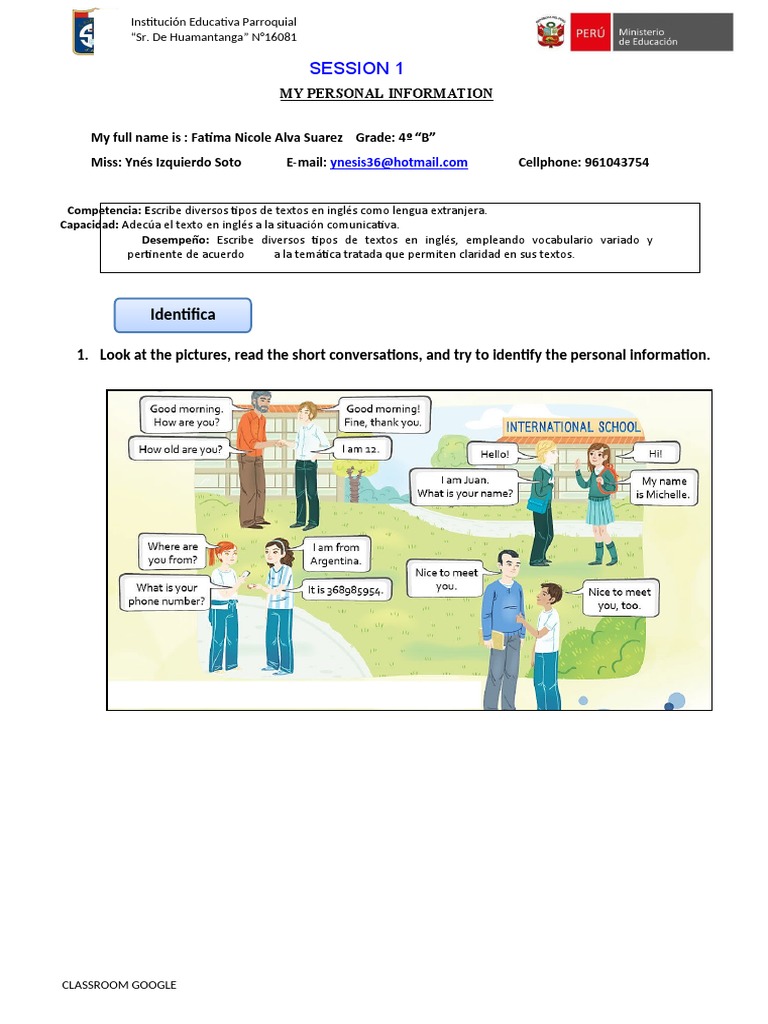 Institución Educativa Parroquial
"Sr. De Huamantanga" N°16081

PERÚ Ministerio de Educación

SESSION 1

MY PERSONAL INFORMATION

My full name is : Fatima Nicole Alva Suarez Grade: 4º "B"

Miss: Ynés Izquierdo Soto E-mail: ynesis36@hotmail.com Cellphone: 961043754

Competencia: Escribe diversos tipos de textos en inglés como lengua extranjera.
Capacidad: Adecúa el texto en inglés a la situación comunicativa.
Desempeño: Escribe diversos tipos de textos en inglés, empleando vocabulario variado y pertinente de acuerdo a la temática tratada que permiten claridad en sus textos.

Identifica

1. Look at the pictures, read the short conversations, and try to identify the personal information.

Good morning. How are you?
Good morning! Fine, thank you.
How old are you?
I am 12.
INTERNATIONAL SCHOOL
Hello!
Hi!
I am Juan. What is your name?
My name is Michelle.
Where are you from?
I am from Argentina.
What is your phone number?
It is 368985954.
Nice to meet you.
Nice to meet you, too.

CLASSROOM GOOGLE