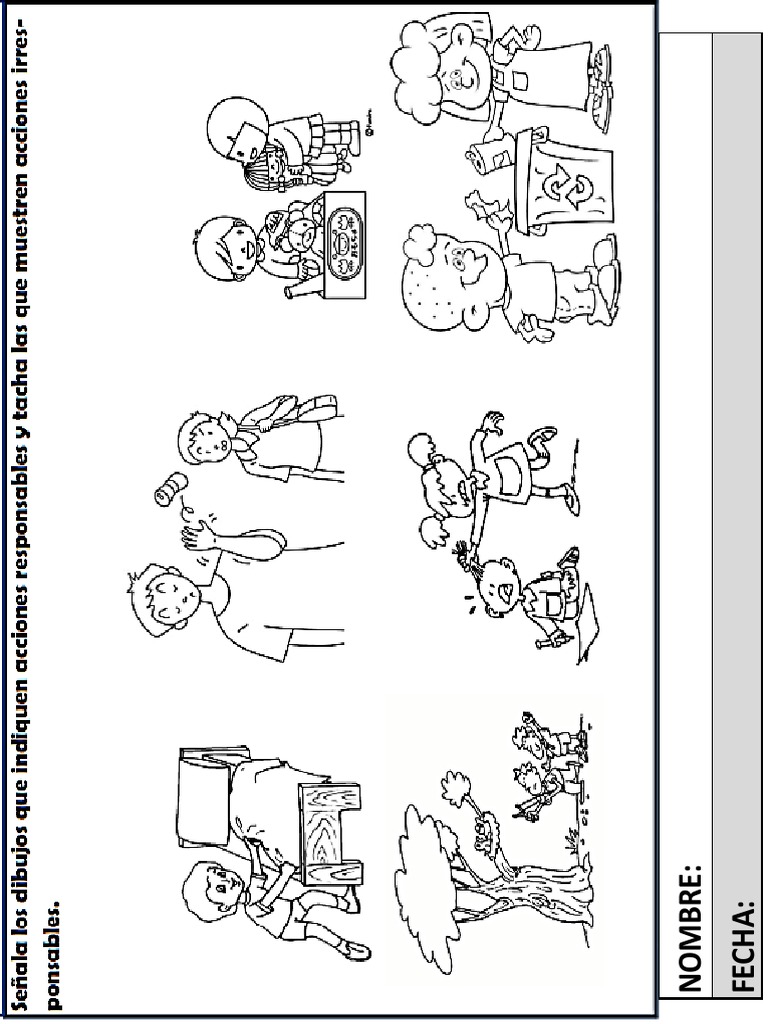 Señala los dibujos que indiquen acciones responsables y tacha las que muestren acciones irresponsables.

NOMBRE:

FECHA: