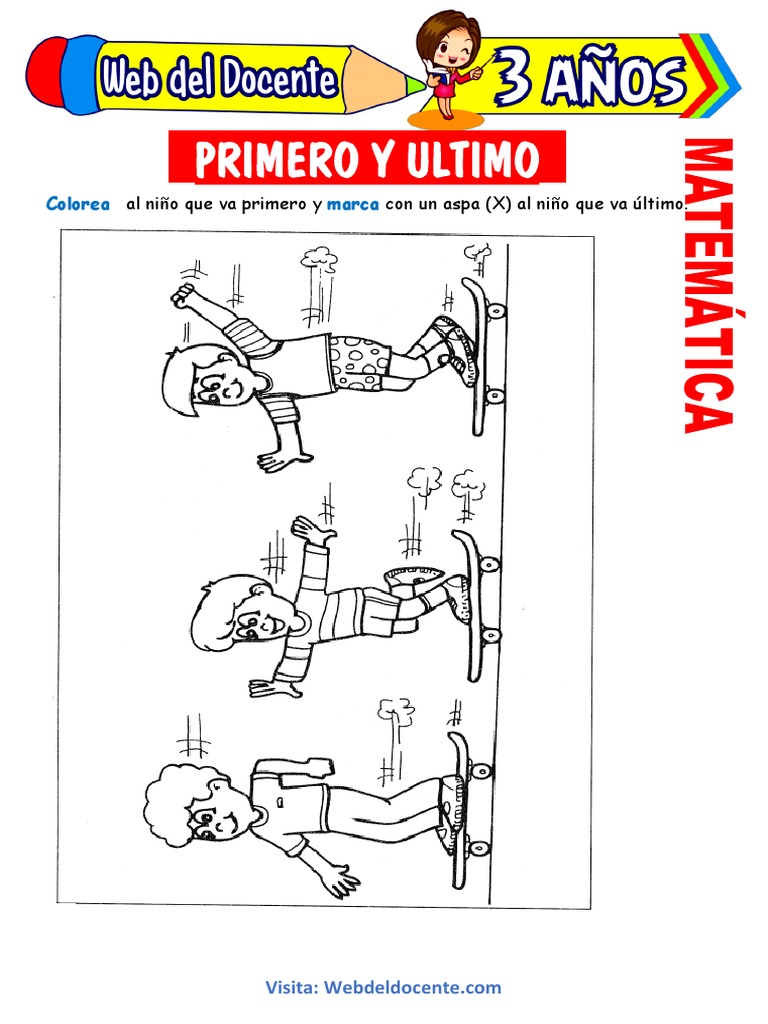 Web del Docente

3 AÑOS

PRIMERO Y ULTIMO

MATEMÁTICA

Colorea al niño que va primero y marca con un aspa (X) al niño que va último.

Visita: Webdeldocente.com