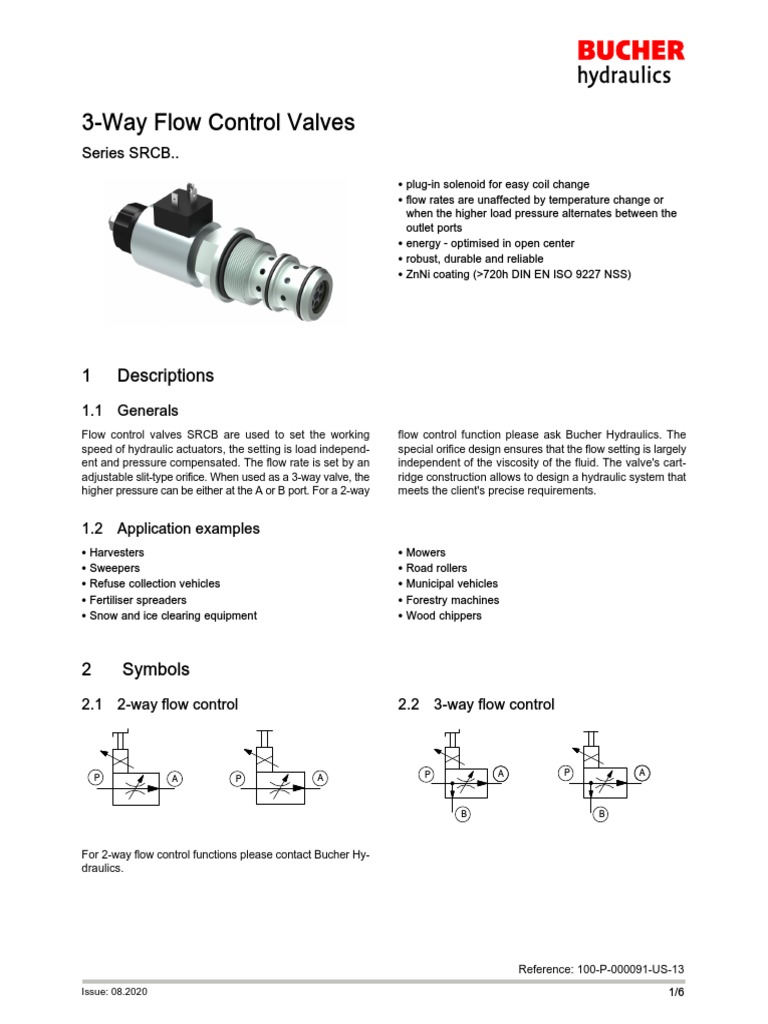 BUCHER
hydraulics

3-Way Flow Control Valves

Series SRCB..

• plug-in solenoid for easy coil change
• flow rates are unaffected by temperature change or when the higher load pressure alternates between the outlet ports
• energy - optimised in open center
• robust, durable and reliable
• ZnNi coating (>720h DIN EN ISO 9227 NSS)

1 Descriptions

1.1 Generals

Flow control valves SRCB are used to set the working speed of hydraulic actuators, the setting is load independent and pressure compensated. The flow rate is set by an adjustable slit-type orifice. When used as a 3-way valve, the higher pressure can be either at the A or B port. For a 2-way flow control function please ask Bucher Hydraulics. The special orifice design ensures that the flow setting is largely independent of the viscosity of the fluid. The valve's cartridge construction allows to design a hydraulic system that meets the client's precise requirements.

1.2 Application examples

• Harvesters
• Sweepers
• Refuse collection vehicles
• Fertiliser spreaders
• Snow and ice clearing equipment

• Mowers
• Road rollers
• Municipal vehicles
• Forestry machines
• Wood chippers

2 Symbols

2.1 2-way flow control

P A

P A

For 2-way flow control functions please contact Bucher Hydraulics.

2.2 3-way flow control

P A B

P A B

Reference: 100-P-000091-US-13

Issue: 08.2020

1/6