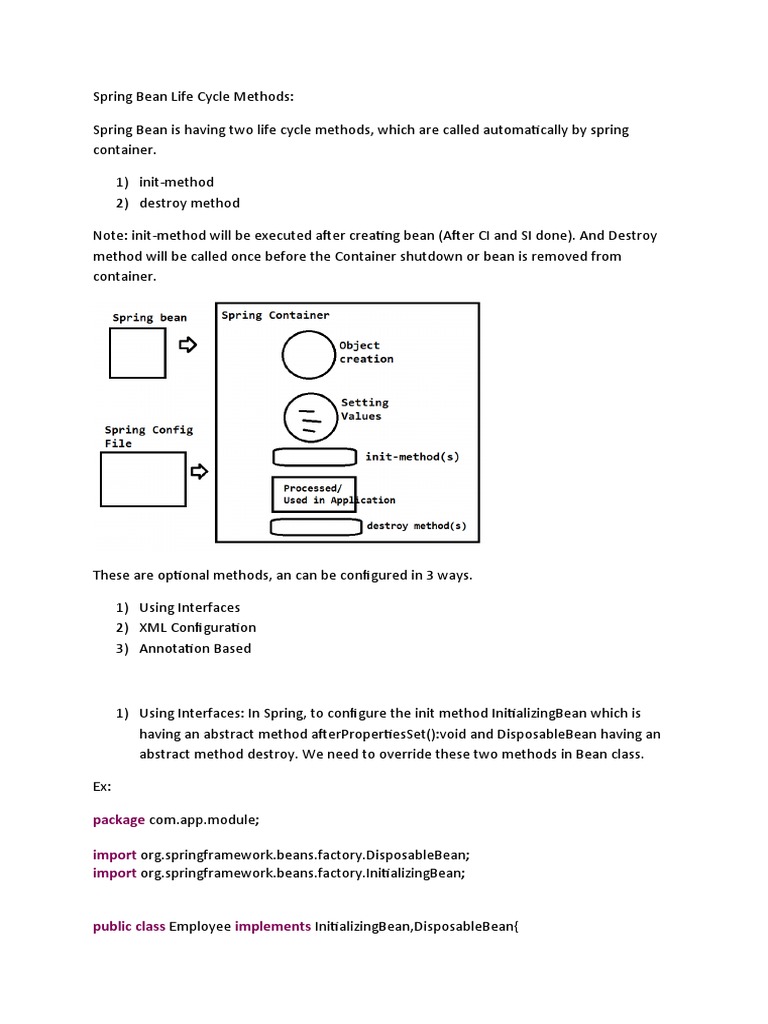 Spring Bean Life Cycle Methods:

Spring Bean is having two life cycle methods, which are called automatically by spring container.

1) init-method
2) destroy method

Note: init-method will be executed after creating bean (After CI and SI done). And Destroy method will be called once before the Container shutdown or bean is removed from container.

Spring bean

Spring Config File

Spring Container

Object creation

Setting Values

init-method(s)

Processed/ Used in Application

destroy method(s)

These are optional methods, an can be configured in 3 ways.

1) Using Interfaces
2) XML Configuration
3) Annotation Based

1) Using Interfaces: In Spring, to configure the init method InitializingBean which is having an abstract method afterPropertiesSet():void and DisposableBean having an abstract method destroy. We need to override these two methods in Bean class.

Ex:

package com.app.module;

import org.springframework.beans.factory.DisposableBean;
import org.springframework.beans.factory.InitializingBean;

public class Employee implements InitializingBean,DisposableBean{