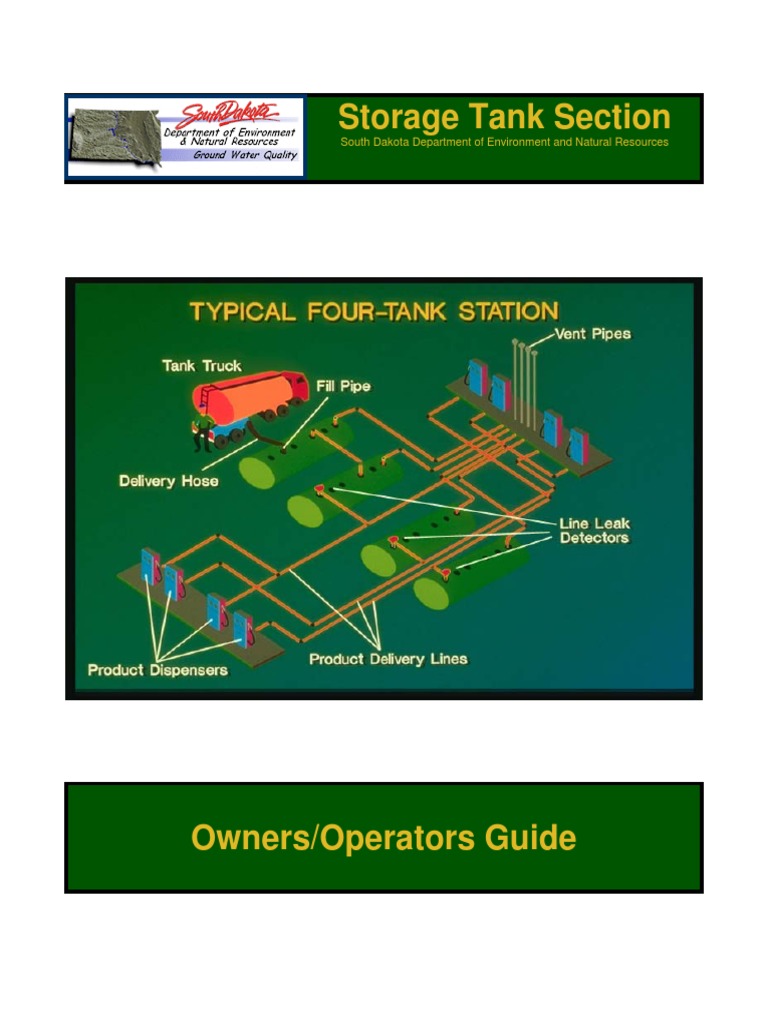 South Dakota
Department of Environment & Natural Resources
Ground Water Quality

Storage Tank Section
South Dakota Department of Environment and Natural Resources

TYPICAL FOUR-TANK STATION

Vent Pipes

Tank Truck

Fill Pipe

Delivery Hose

Line Leak Detectors

Product Dispensers

Product Delivery Lines

Owners/Operators Guide