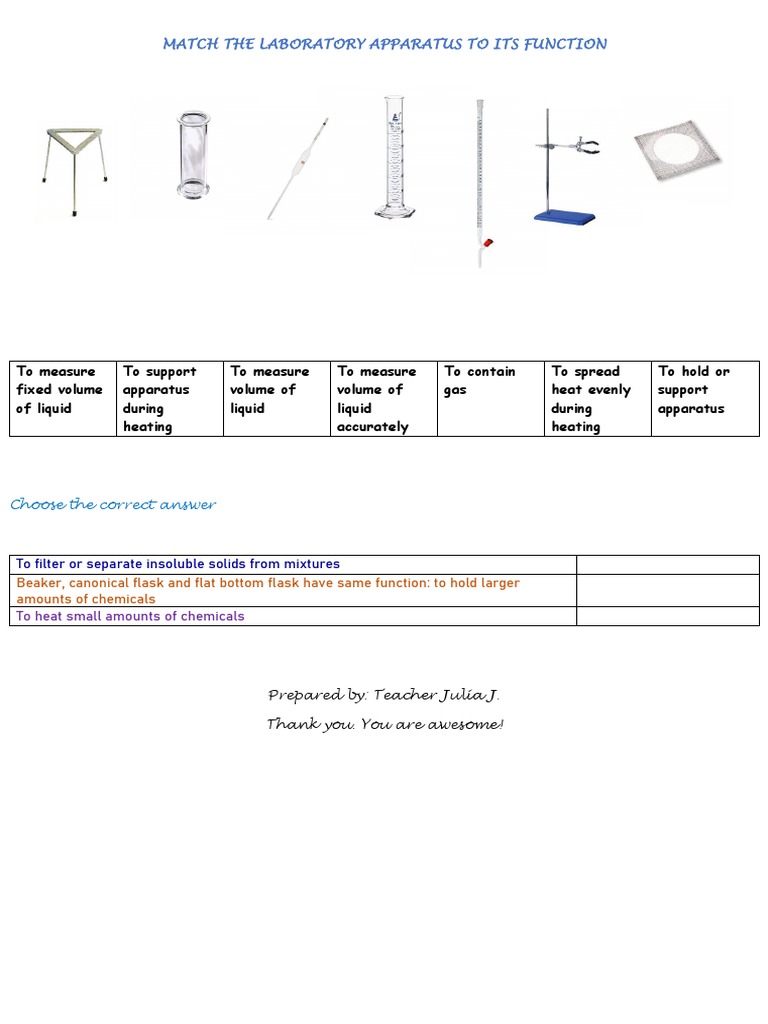 MATCH THE LABORATORY APPARATUS TO ITS FUNCTION

| To measure fixed volume of liquid | To support apparatus during heating | To measure volume of liquid | To measure volume of liquid accurately | To contain gas | To spread heat evenly during heating | To hold or support apparatus |
|---|---|---|---|---|---|---|

Choose the correct answer

| To filter or separate insoluble solids from mixtures | |
|---|---|
| Beaker, canonical flask and flat bottom flask have same function: to hold larger amounts of chemicals | |
| To heat small amounts of chemicals | |

Prepared by: Teacher Julia J.

Thank you. You are awesome!