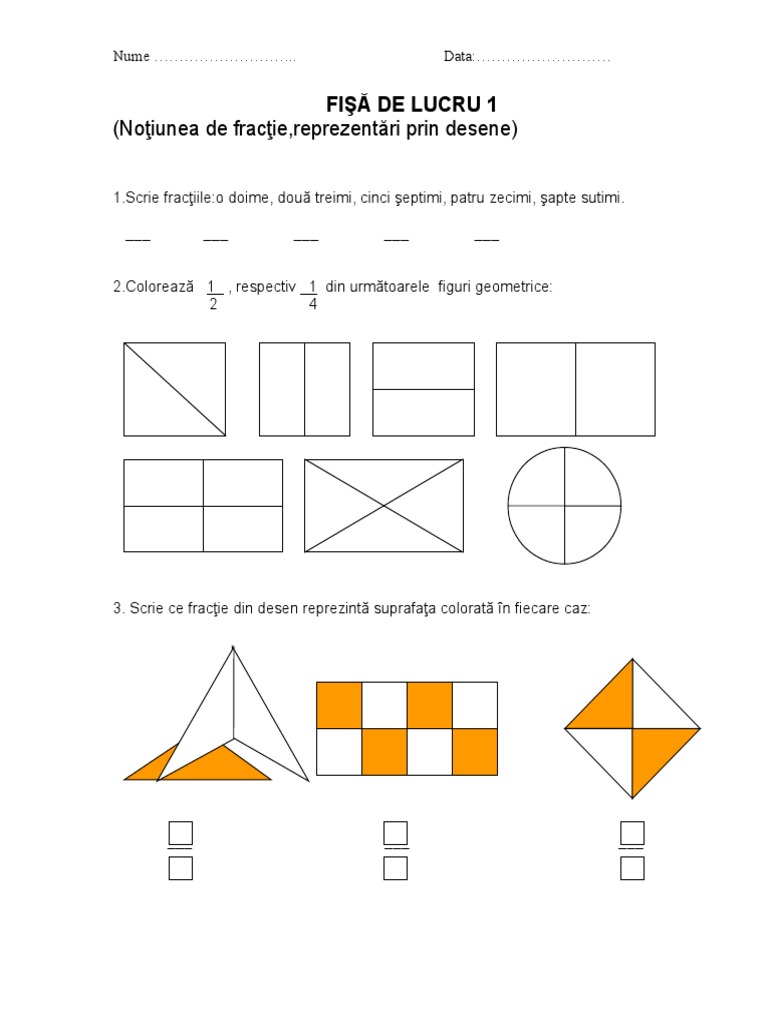 Nume ………………………..                                        Data:………………………

FIŞĂ DE LUCRU 1
(Noţiunea de fracţie,reprezentări prin desene)

1.Scrie fracţiile:o doime, două treimi, cinci şeptimi, patru zecimi, şapte sutimi.

___   ___   ___   ___   ___

2.Colorează $\frac{1}{2}$ , respectiv $\frac{1}{4}$ din următoarele figuri geometrice:

3. Scrie ce fracţie din desen reprezintă suprafaţa colorată în fiecare caz: