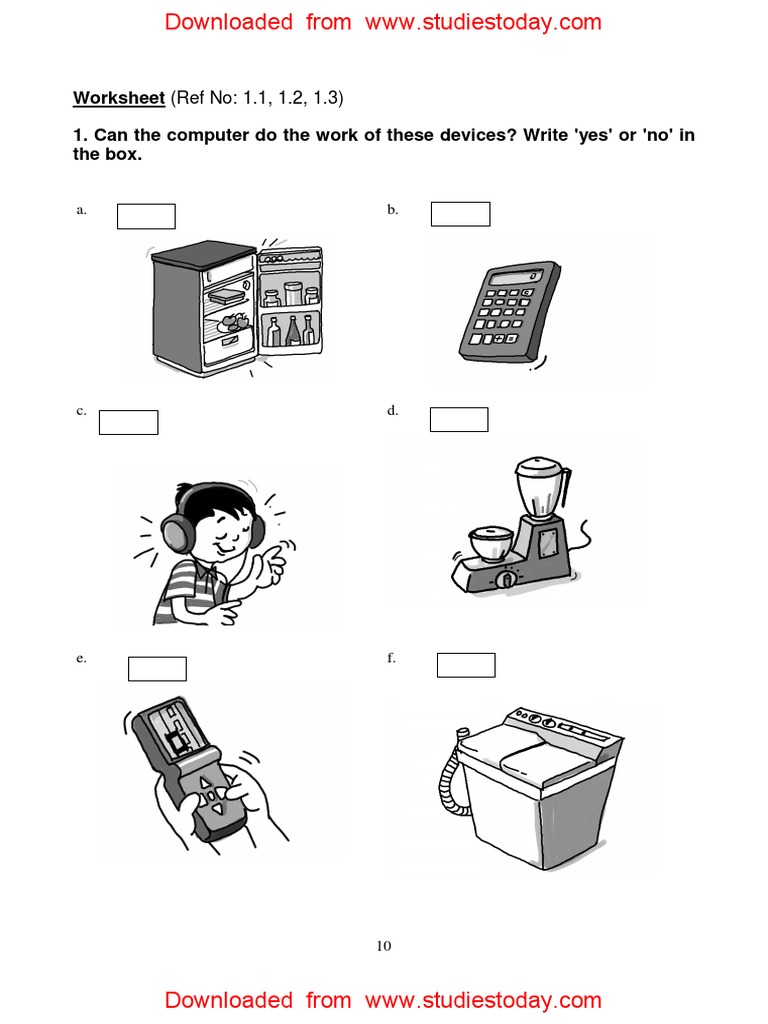 Downloaded from www.studiestoday.com

Worksheet (Ref No: 1.1, 1.2, 1.3)

1. Can the computer do the work of these devices? Write 'yes' or 'no' in the box.

a.

b.

c.

d.

e.

f.

10

Downloaded from www.studiestoday.com