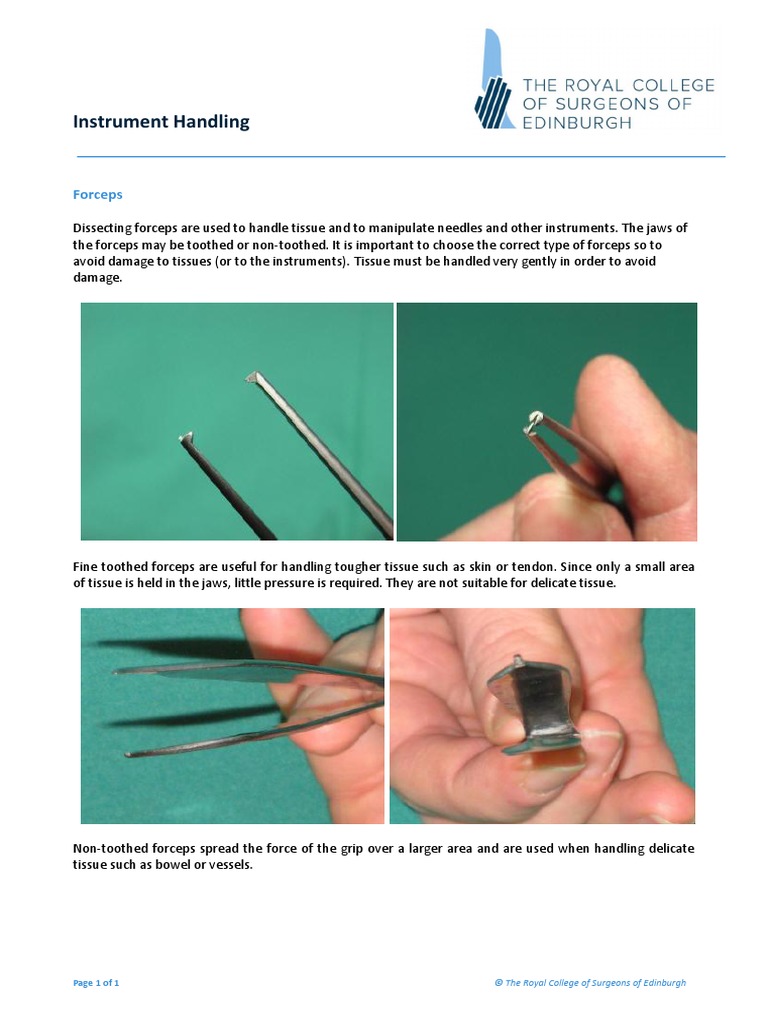 Instrument Handling

THE ROYAL COLLEGE OF SURGEONS OF EDINBURGH

Forceps

Dissecting forceps are used to handle tissue and to manipulate needles and other instruments. The jaws of the forceps may be toothed or non-toothed. It is important to choose the correct type of forceps so to avoid damage to tissues (or to the instruments). Tissue must be handled very gently in order to avoid damage.

Fine toothed forceps are useful for handling tougher tissue such as skin or tendon. Since only a small area of tissue is held in the jaws, little pressure is required. They are not suitable for delicate tissue.

Non-toothed forceps spread the force of the grip over a larger area and are used when handling delicate tissue such as bowel or vessels.

Page 1 of 1

© The Royal College of Surgeons of Edinburgh