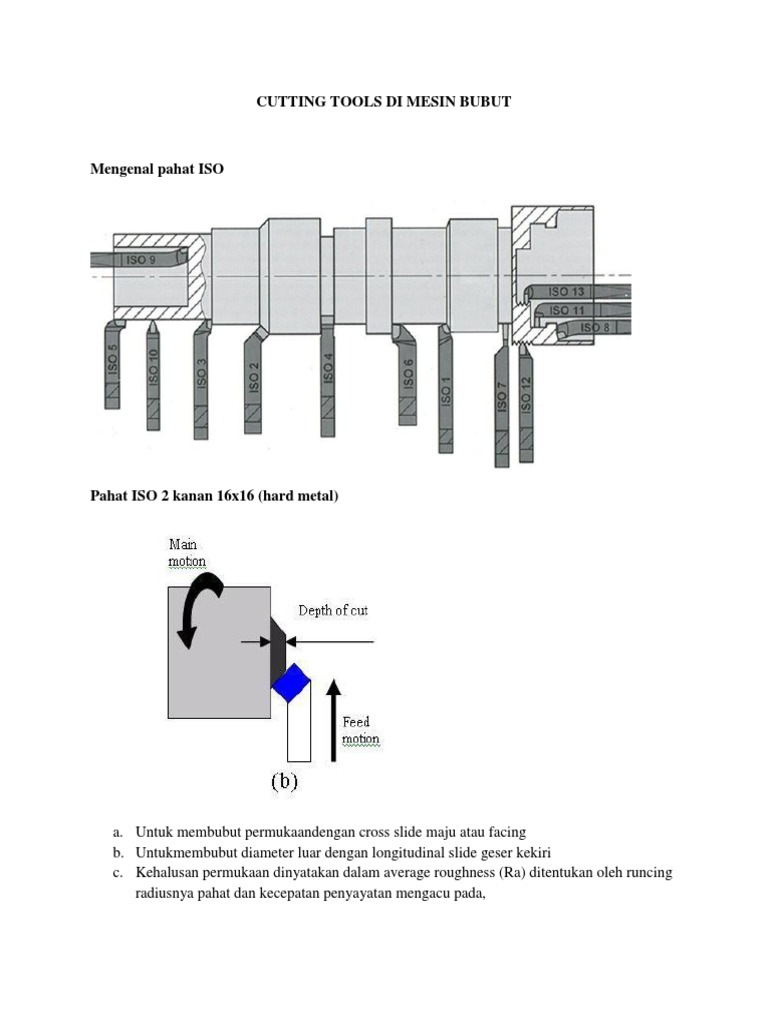 CUTTING TOOLS DI MESIN BUBUT

Mengenal pahat ISO

ISO 9
ISO 13
ISO 11
ISO 8
ISO 5
ISO 10
ISO 3
ISO 2
ISO 4
ISO 6
ISO 1
ISO 7
ISO 12

Pahat ISO 2 kanan 16x16 (hard metal)

Main motion

Depth of cut

Feed motion

(b)

a. Untuk membubut permukaandengan cross slide maju atau facing
b. Untukmembubut diameter luar dengan longitudinal slide geser kekiri
c. Kehalusan permukaan dinyatakan dalam average roughness (Ra) ditentukan oleh runcing radiusnya pahat dan kecepatan penyayatan mengacu pada,