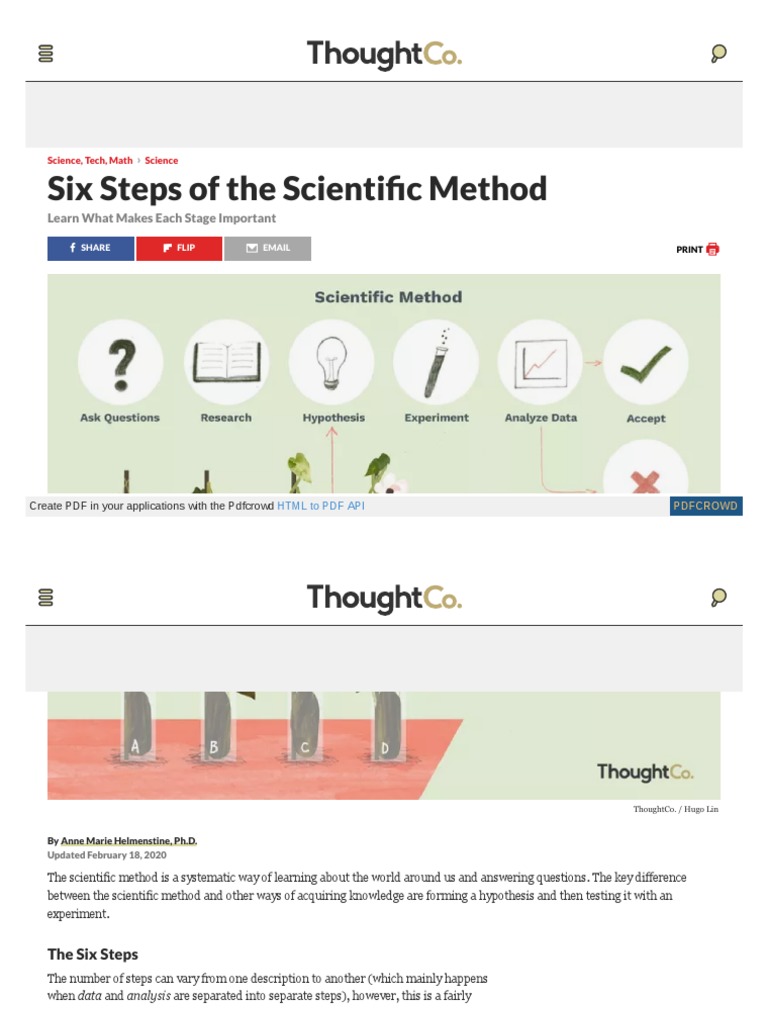 ThoughtCo.

Science, Tech, Math › Science

Six Steps of the Scientific Method

Learn What Makes Each Stage Important

SHARE FLIP EMAIL

PRINT

Scientific Method

Ask Questions Research Hypothesis Experiment Analyze Data Accept

Create PDF in your applications with the Pdfcrowd HTML to PDF API

PDFCROWD

ThoughtCo.

A B C D

ThoughtCo.

ThoughtCo. / Hugo Lin

By Anne Marie Helmenstine, Ph.D.
Updated February 18, 2020

The scientific method is a systematic way of learning about the world around us and answering questions. The key difference between the scientific method and other ways of acquiring knowledge are forming a hypothesis and then testing it with an experiment.

The Six Steps

The number of steps can vary from one description to another (which mainly happens when data and analysis are separated into separate steps), however, this is a fairly