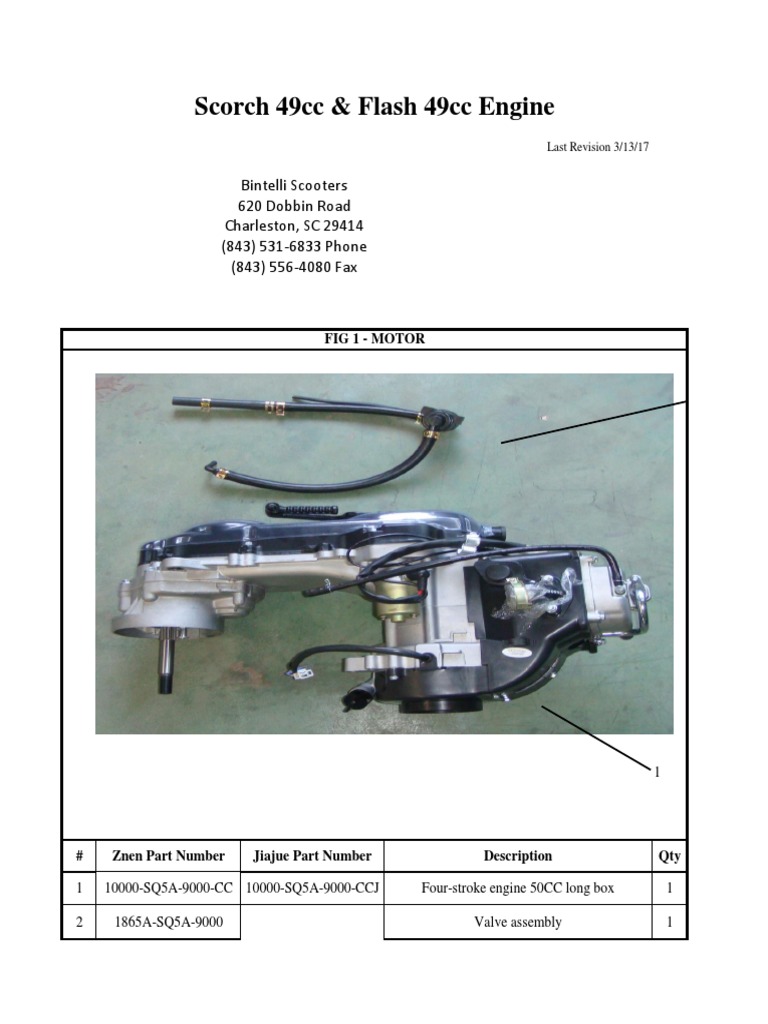 Scorch 49cc & Flash 49cc Engine

Last Revision 3/13/17

Bintelli Scooters
620 Dobbin Road
Charleston, SC 29414
(843) 531-6833 Phone
(843) 556-4080 Fax

FIG 1 - MOTOR

1

| # | Znen Part Number | Jiajue Part Number | Description | Qty |
|---|---|---|---|---|
| 1 | 10000-SQ5A-9000-CC | 10000-SQ5A-9000-CCJ | Four-stroke engine 50CC long box | 1 |
| 2 | 1865A-SQ5A-9000 | | Valve assembly | 1 |