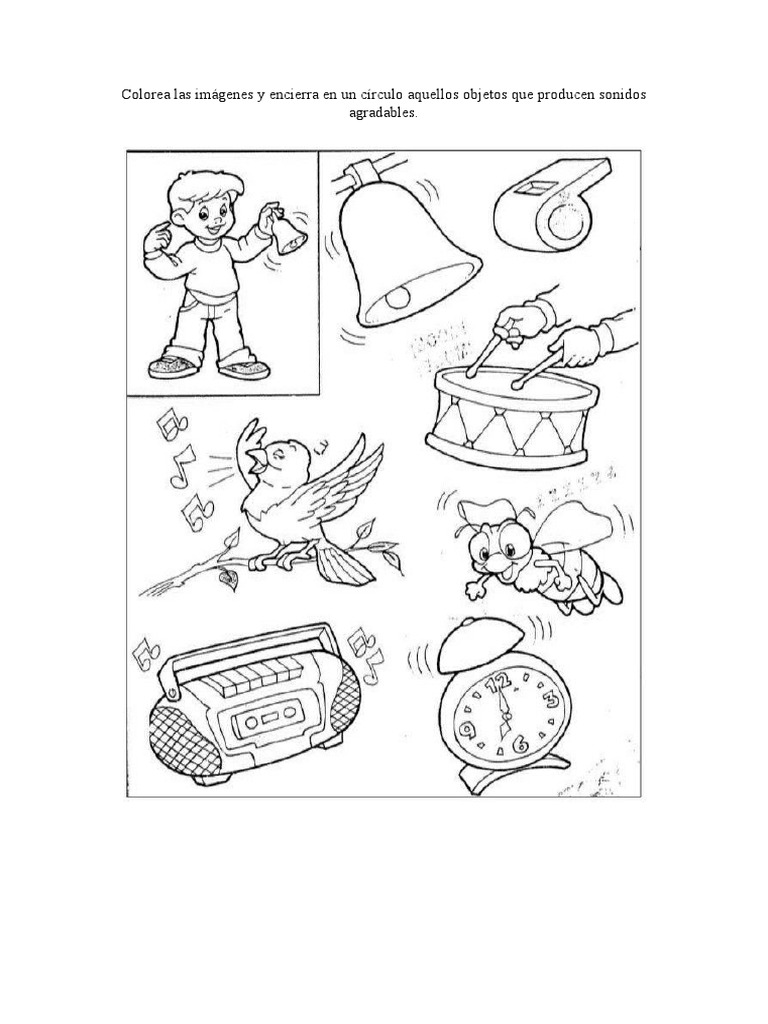 Colorea las imágenes y encierra en un círculo aquellos objetos que producen sonidos agradables.

12
3
6
9