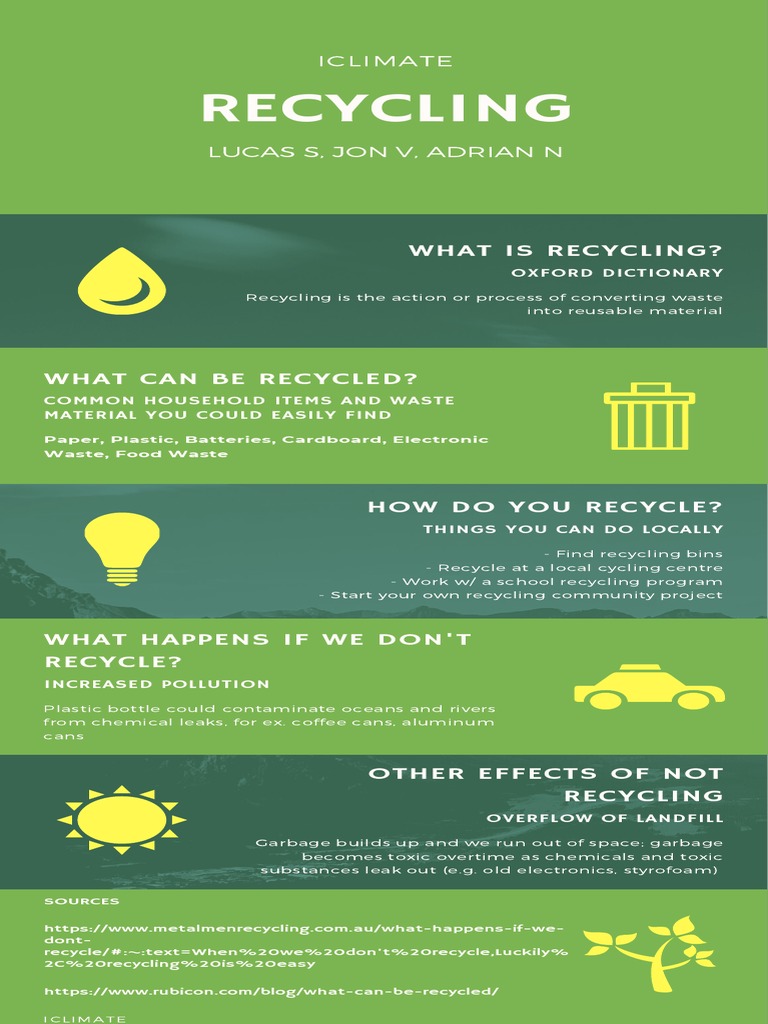 ICLIMATE

RECYCLING

LUCAS S, JON V, ADRIAN N

WHAT IS RECYCLING?

OXFORD DICTIONARY

Recycling is the action or process of converting waste into reusable material

WHAT CAN BE RECYCLED?

COMMON HOUSEHOLD ITEMS AND WASTE MATERIAL YOU COULD EASILY FIND

Paper, Plastic, Batteries, Cardboard, Electronic Waste, Food Waste

HOW DO YOU RECYCLE?

THINGS YOU CAN DO LOCALLY

- Find recycling bins
- Recycle at a local cycling centre
- Work w/ a school recycling program
- Start your own recycling community project

WHAT HAPPENS IF WE DON'T RECYCLE?

INCREASED POLLUTION

Plastic bottle could contaminate oceans and rivers from chemical leaks, for ex. coffee cans, aluminum cans

OTHER EFFECTS OF NOT RECYCLING

OVERFLOW OF LANDFILL

Garbage builds up and we run out of space; garbage becomes toxic overtime as chemicals and toxic substances leak out (e.g. old electronics, styrofoam)

SOURCES

https://www.metalmenrecycling.com.au/what-happens-if-we-dont-recycle/#:~:text=When%20we%20don't%20recycle,Luckily%2C%20recycling%20is%20easy

https://www.rubicon.com/blog/what-can-be-recycled/

ICLIMATE